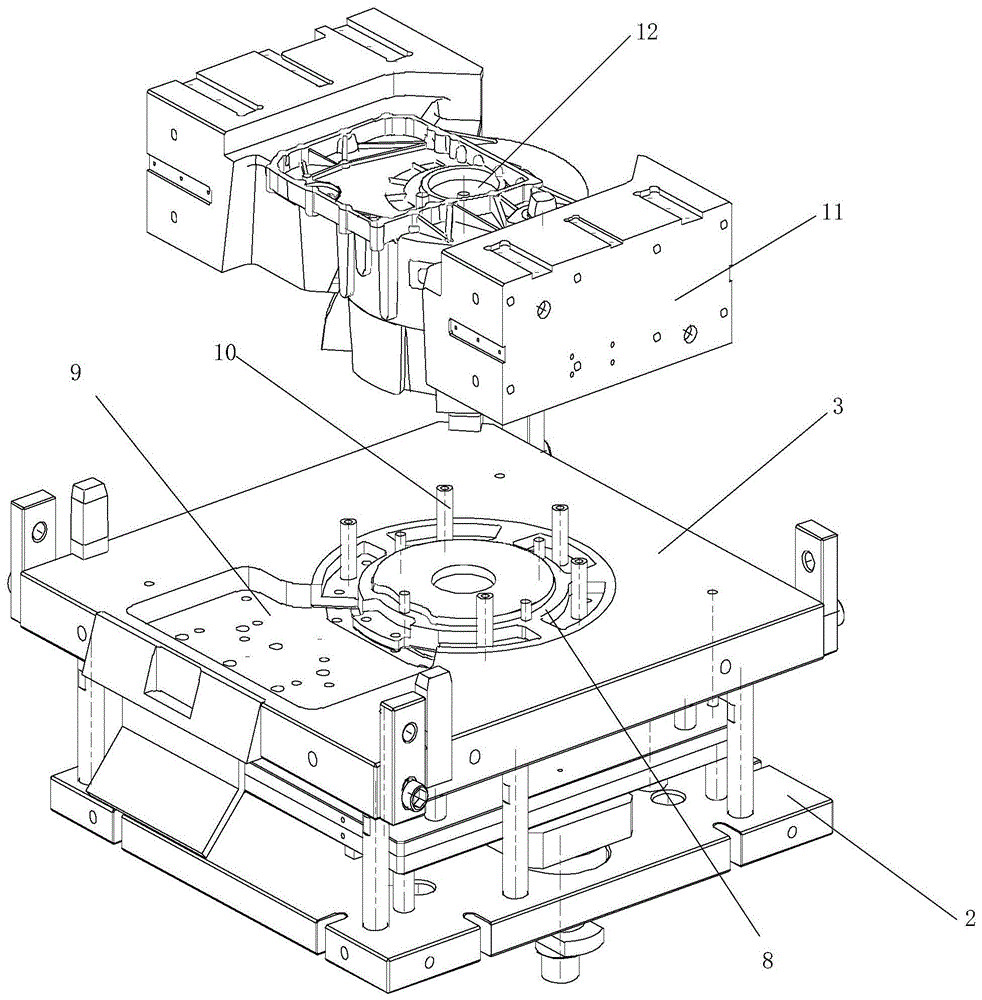 12
11
10
9
3
2
8