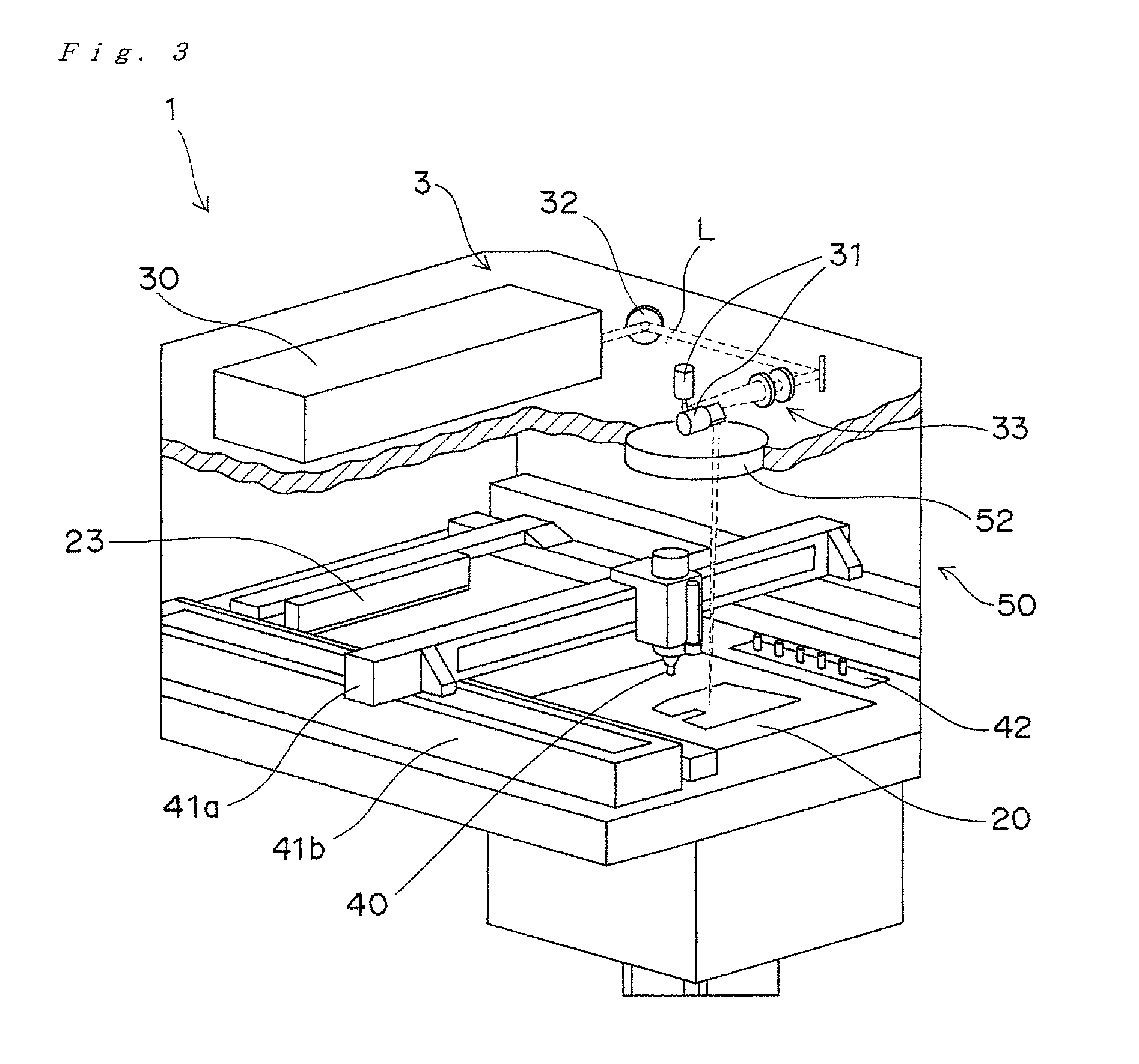 Fig. 3

1

3

32

L

31

30

33

52

23

50

42

41a

41b

40

20