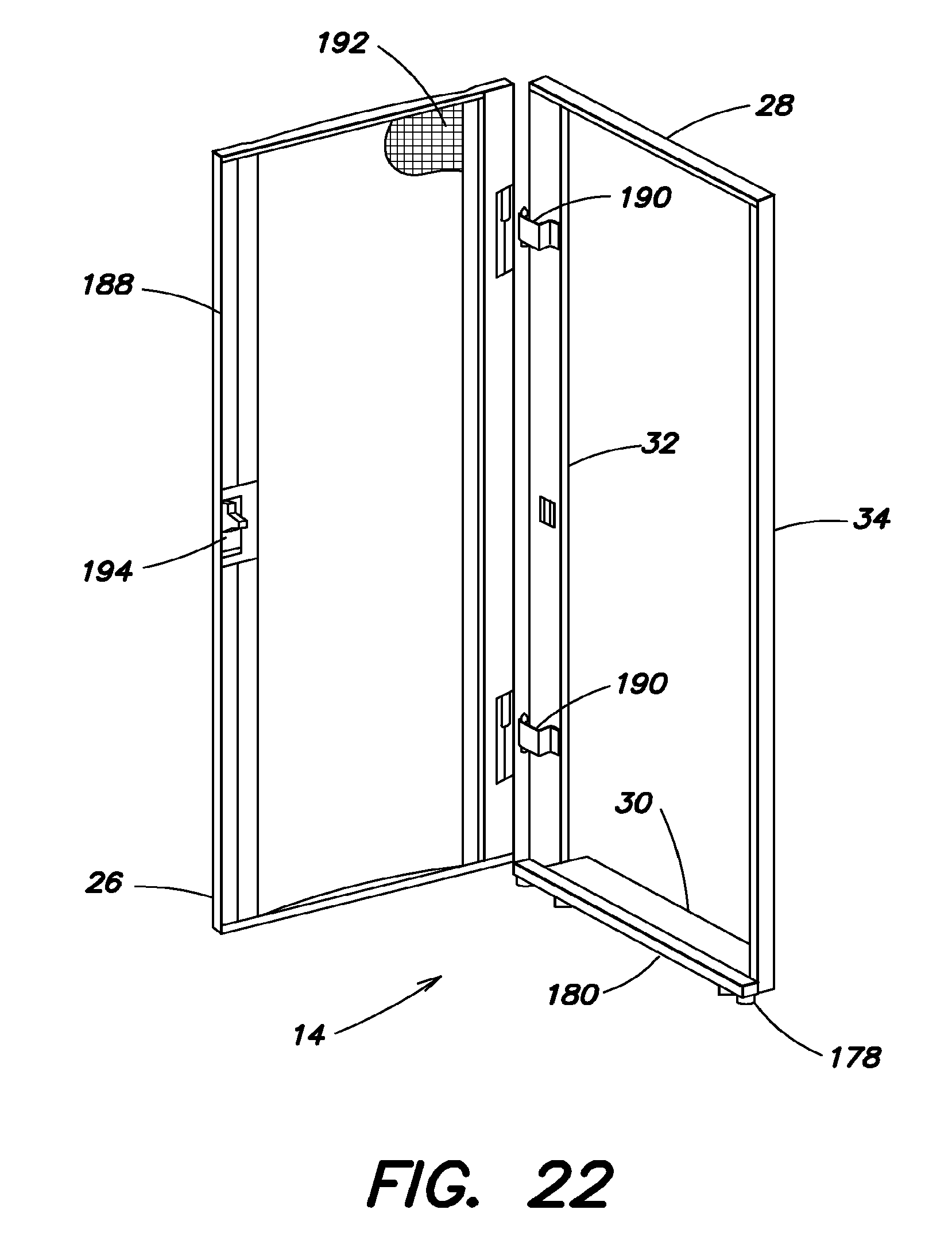 192

28

190

188

32

34

194

190

30

26

180

14

178

FIG. 22