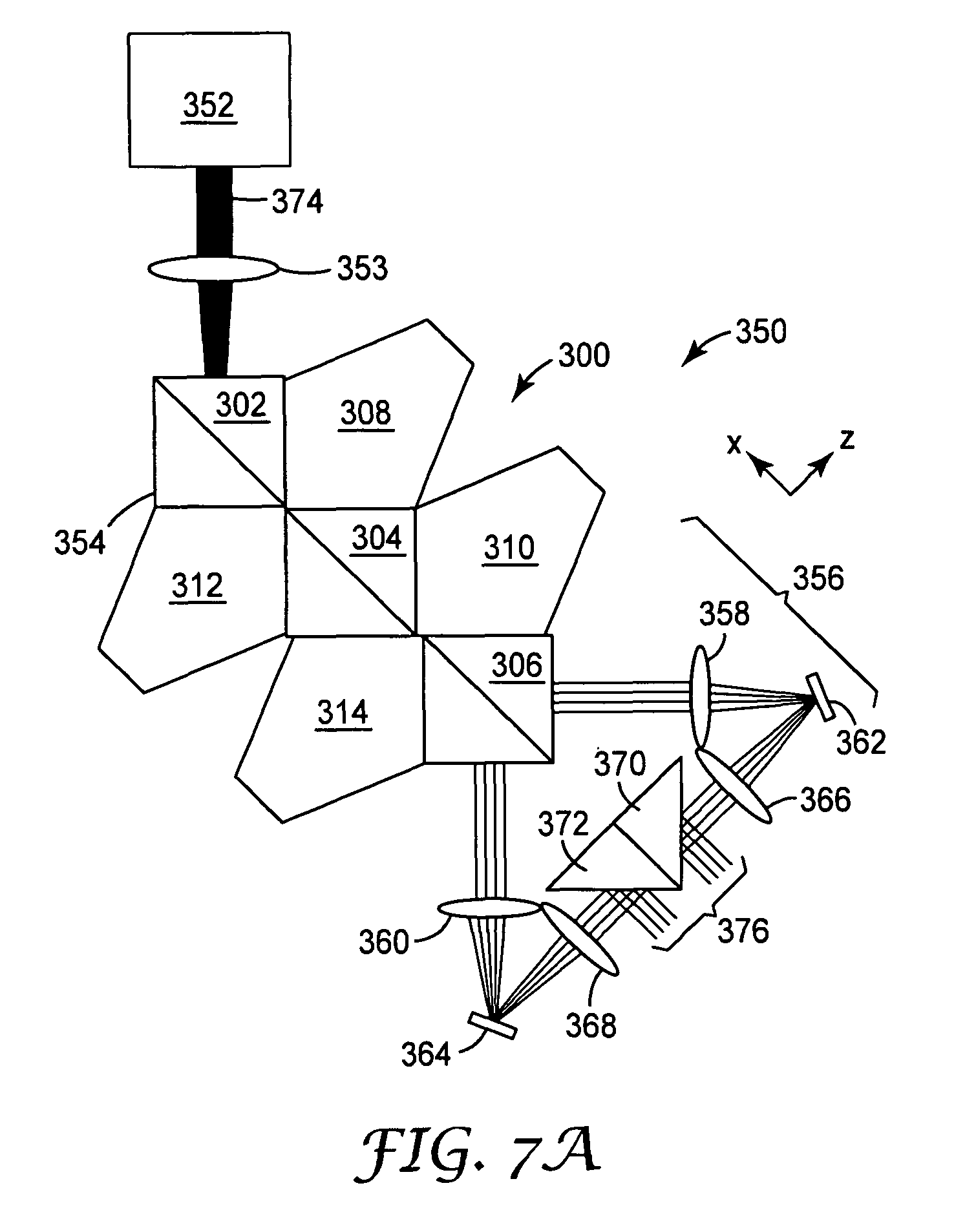 352

374

353

350

300

302

308

x

z

354

304

310

312

356

358

306

314

362

370

366

372

376

360

368

364

FIG. 7A