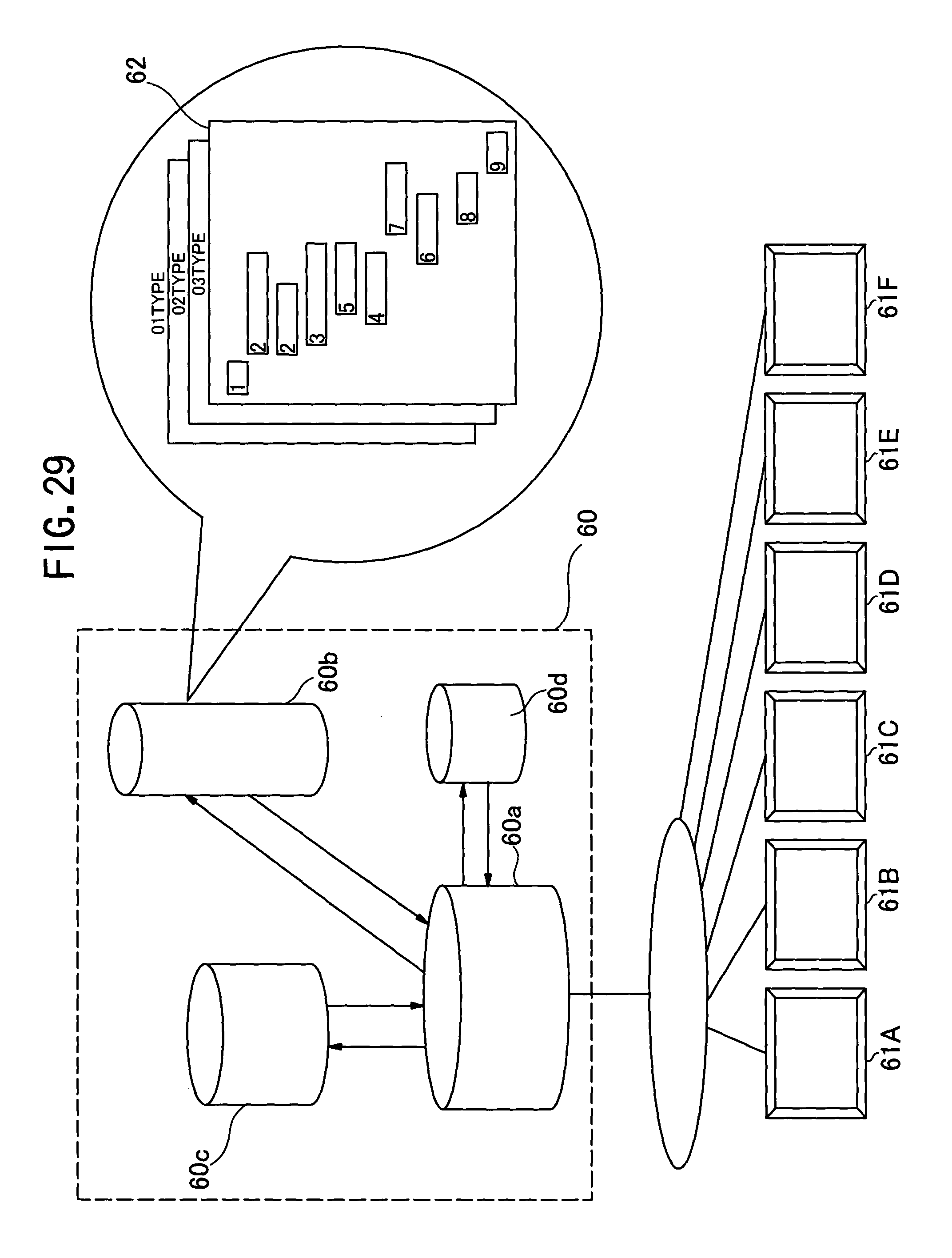 FIG. 29

62

01TYPE
02TYPE
03TYPE

1
2
2
3
5
4
7
6
8
9

60

60b

60d

60a

60c

61A
61B
61C
61D
61E
61F