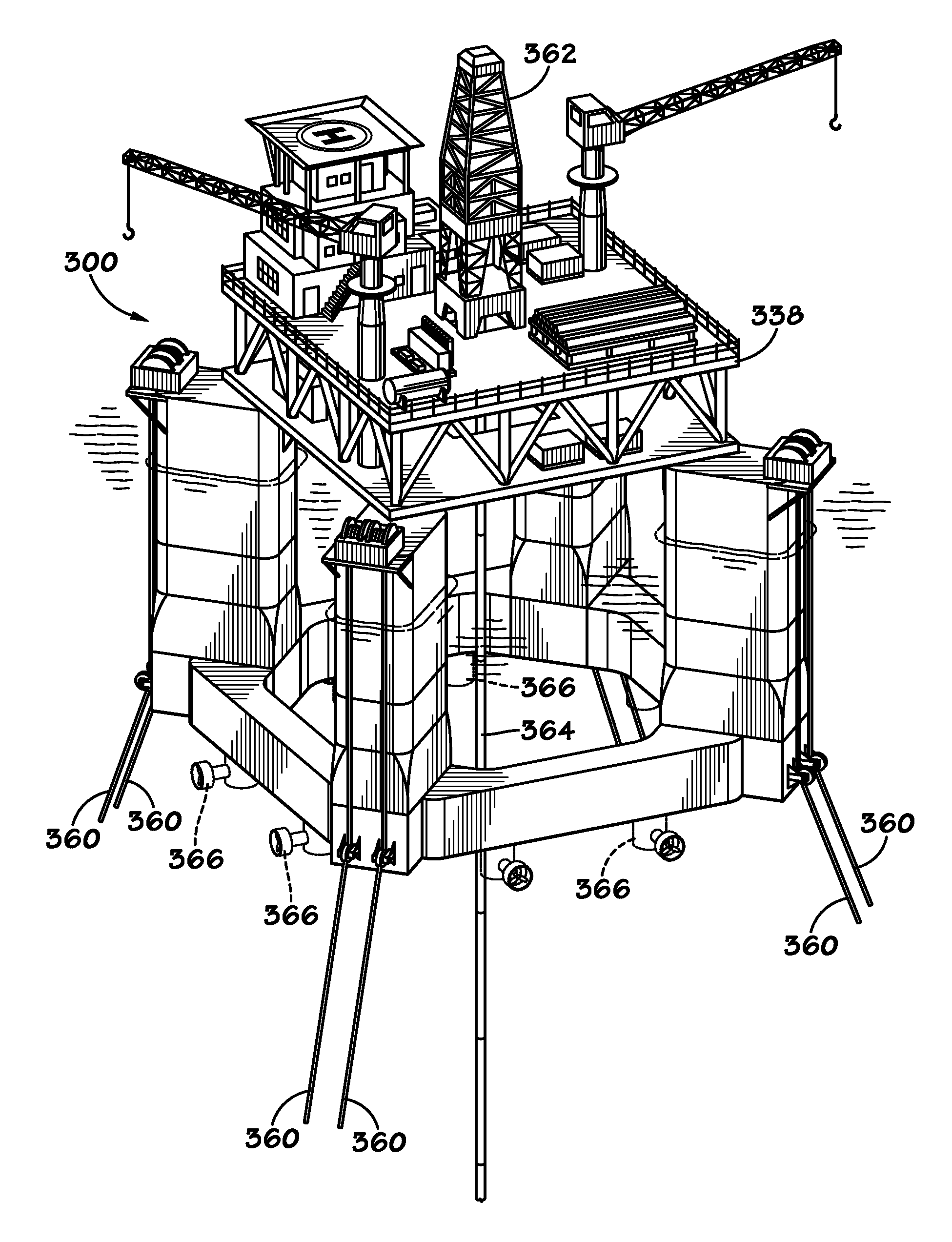 362

H

300

338

366

364

360
360
366
366
366
360
360
360
360