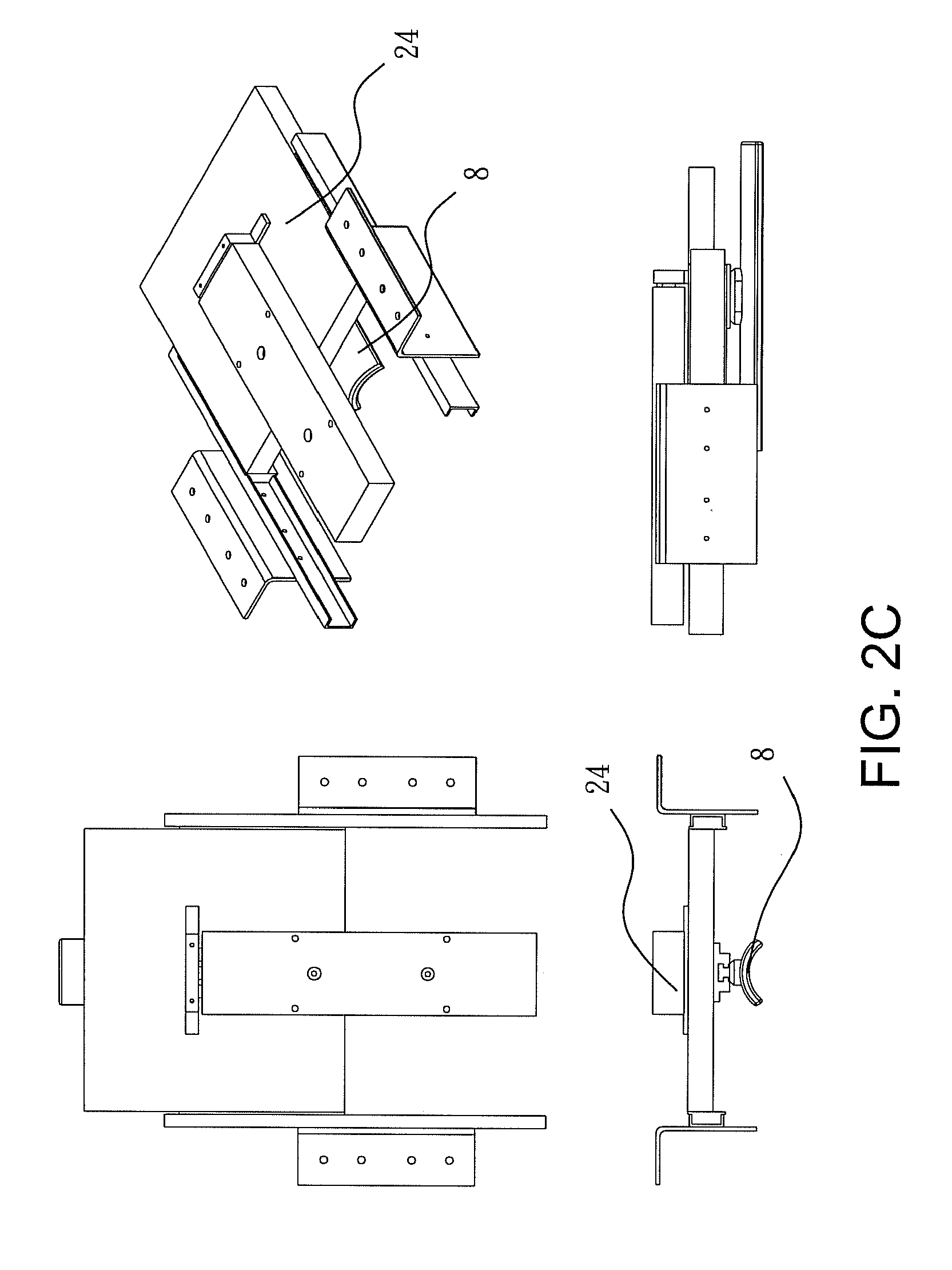 24
8
24
8
FIG. 2C