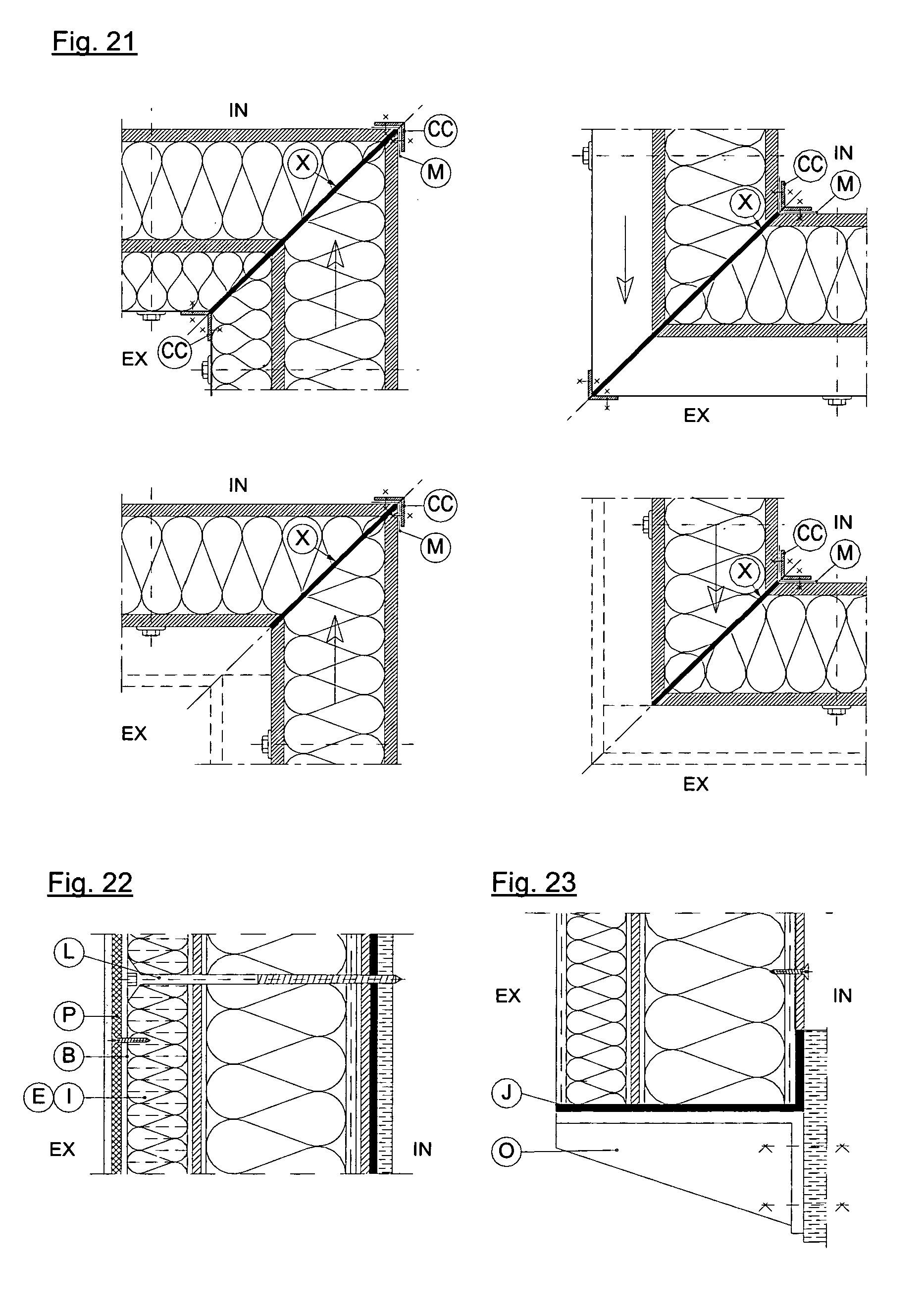 Fig. 21

IN
CC
X
M
CC
EX

IN
CC
M
X
EX

IN
CC
X
M
EX

IN
CC
M
X
EX

Fig. 22

L
P
B
E I
EX
IN

Fig. 23

EX
IN
J
O