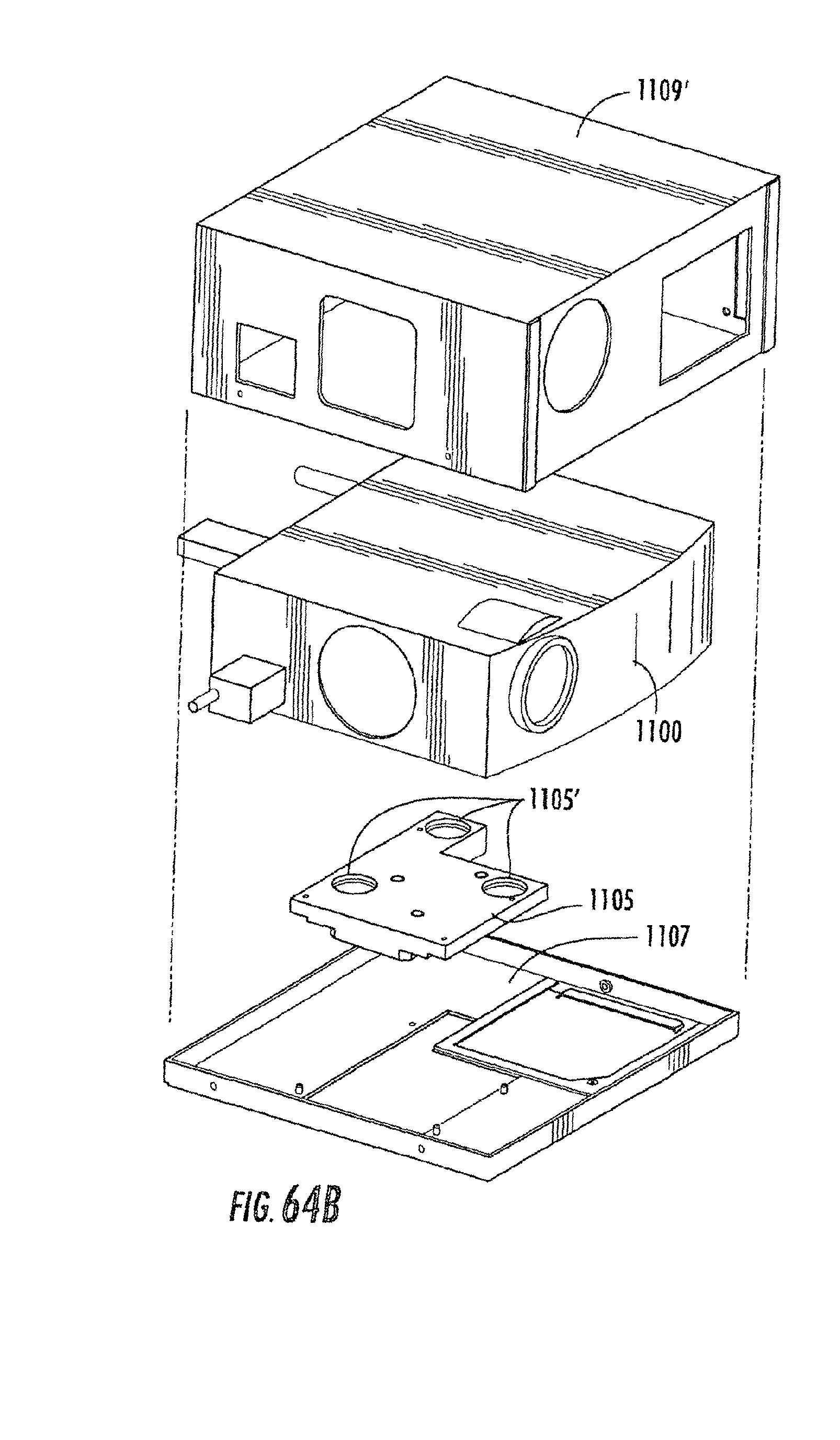 1109'

1100

1105'

1105

1107

FIG. 64B