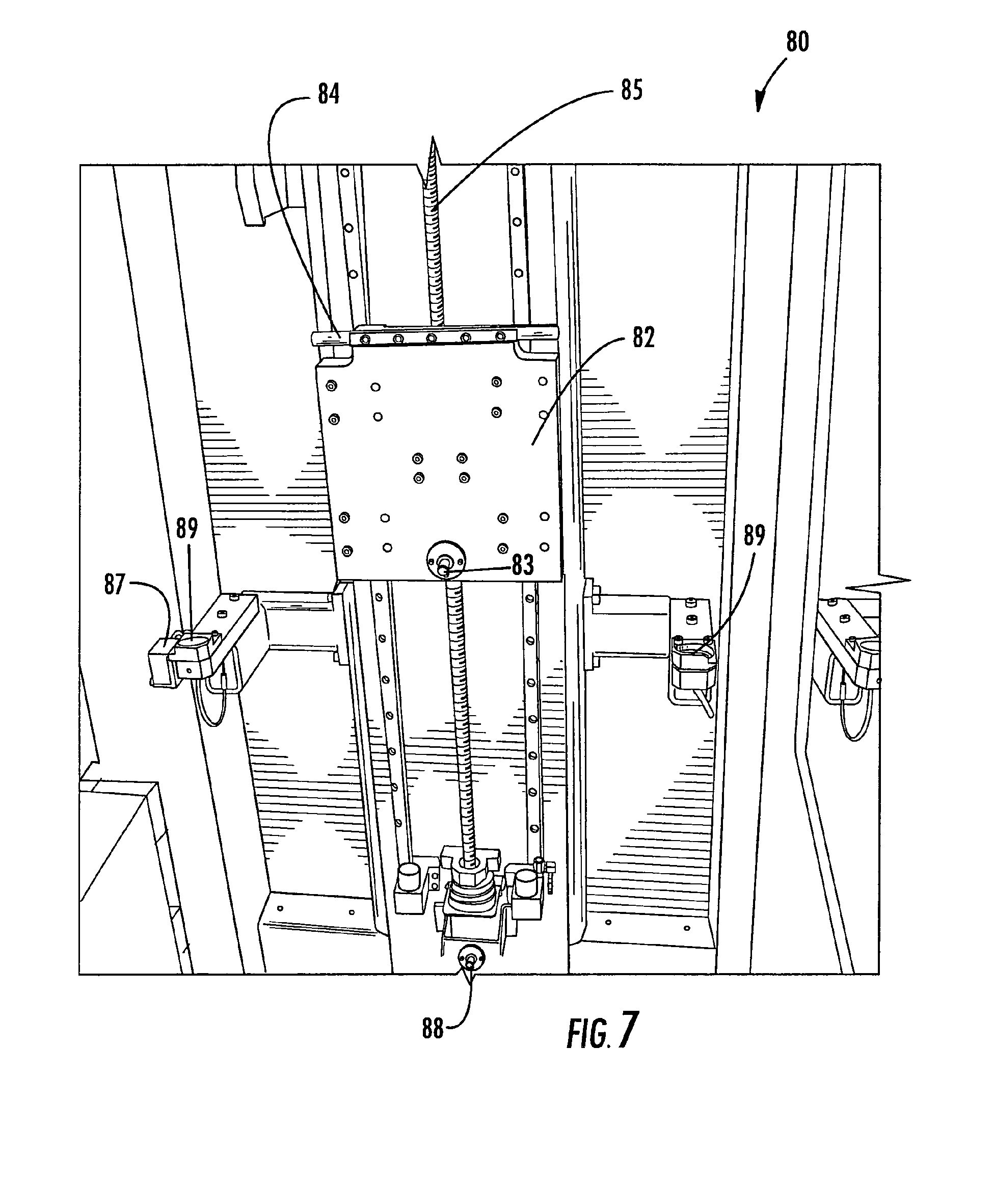 80

84

85

82

89

87

83

89

88

FIG. 7