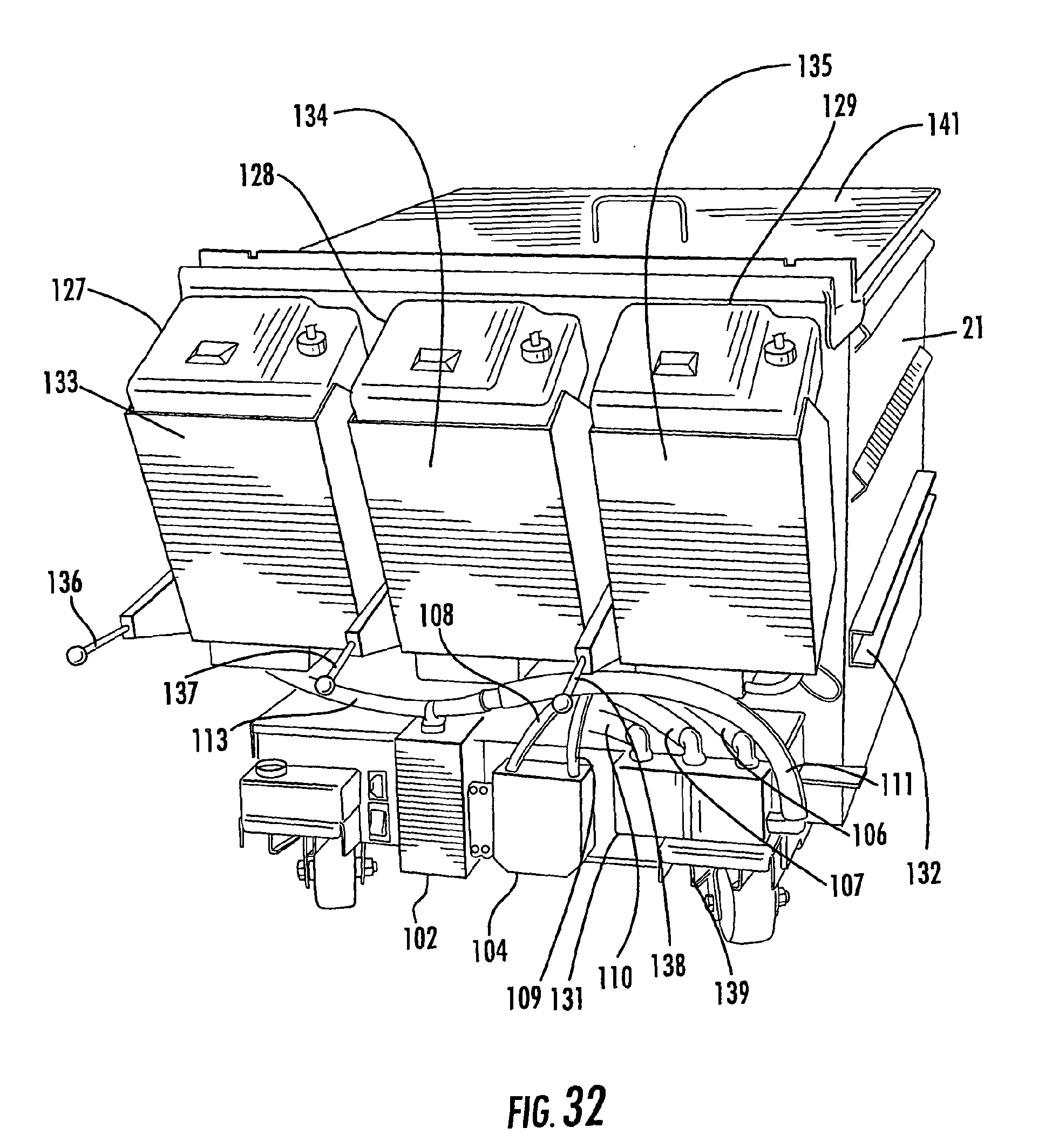 135
134
129
141
128
127
21
133
136
108
137
113
111
106
132
107
102
104
109
131
110
138
139

FIG. 32