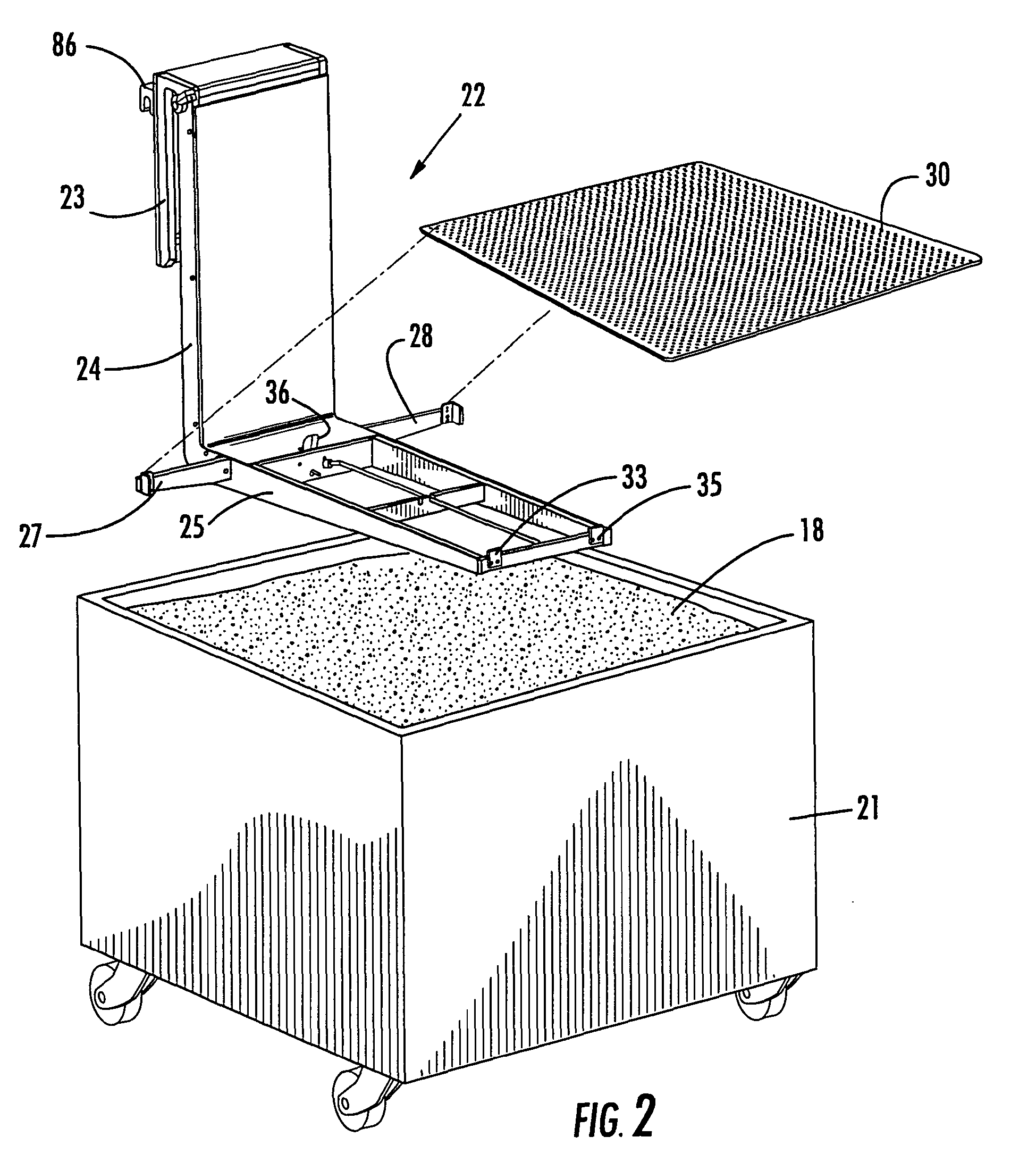 86

22

23

30

24

28

36

33

35

27

25

18

21

FIG. 2