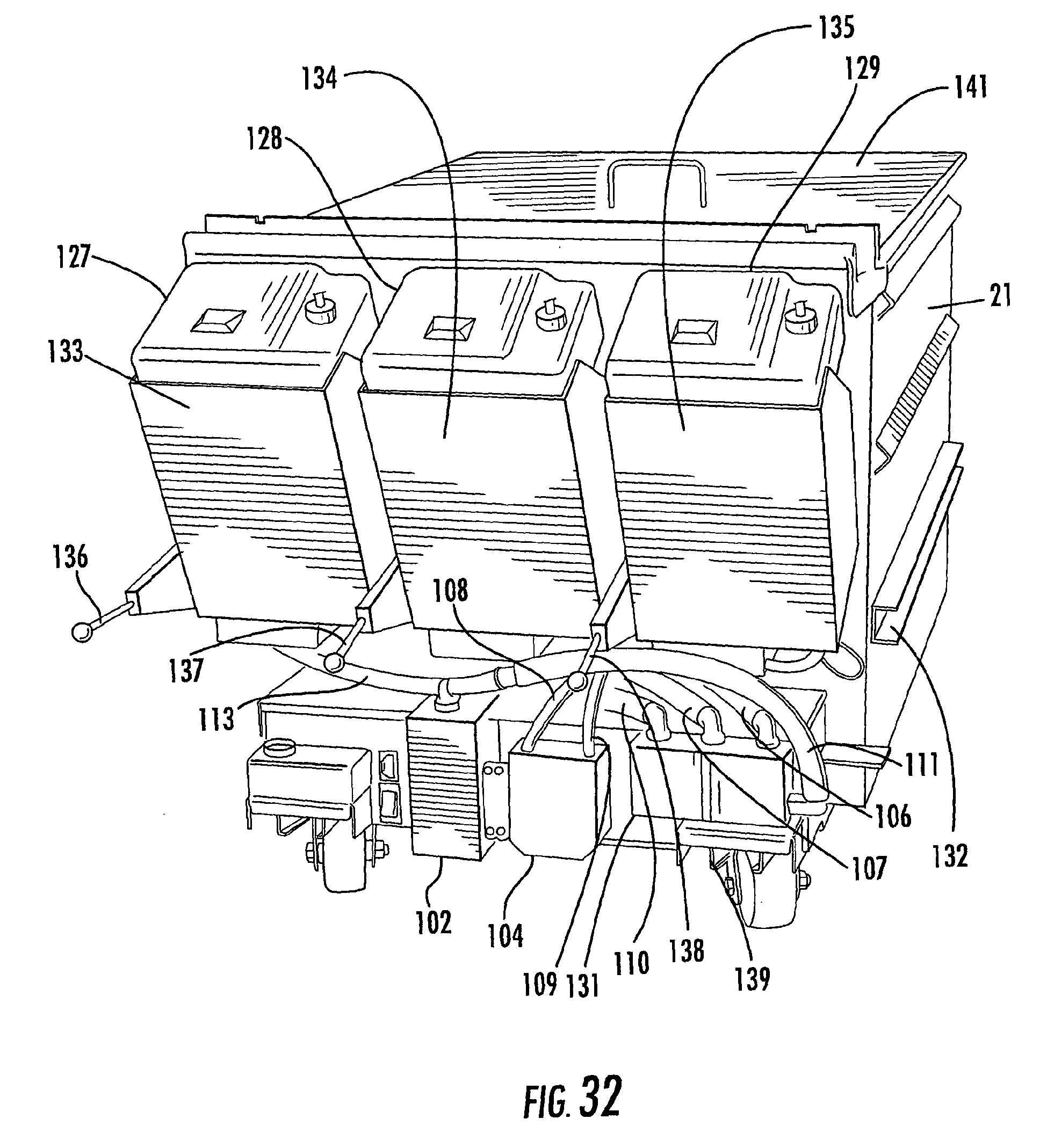 135
134
129
141
128
127
21
133
136
108
137
113
111
106
132
107
102
104
109 131
110
138
139

FIG. 32