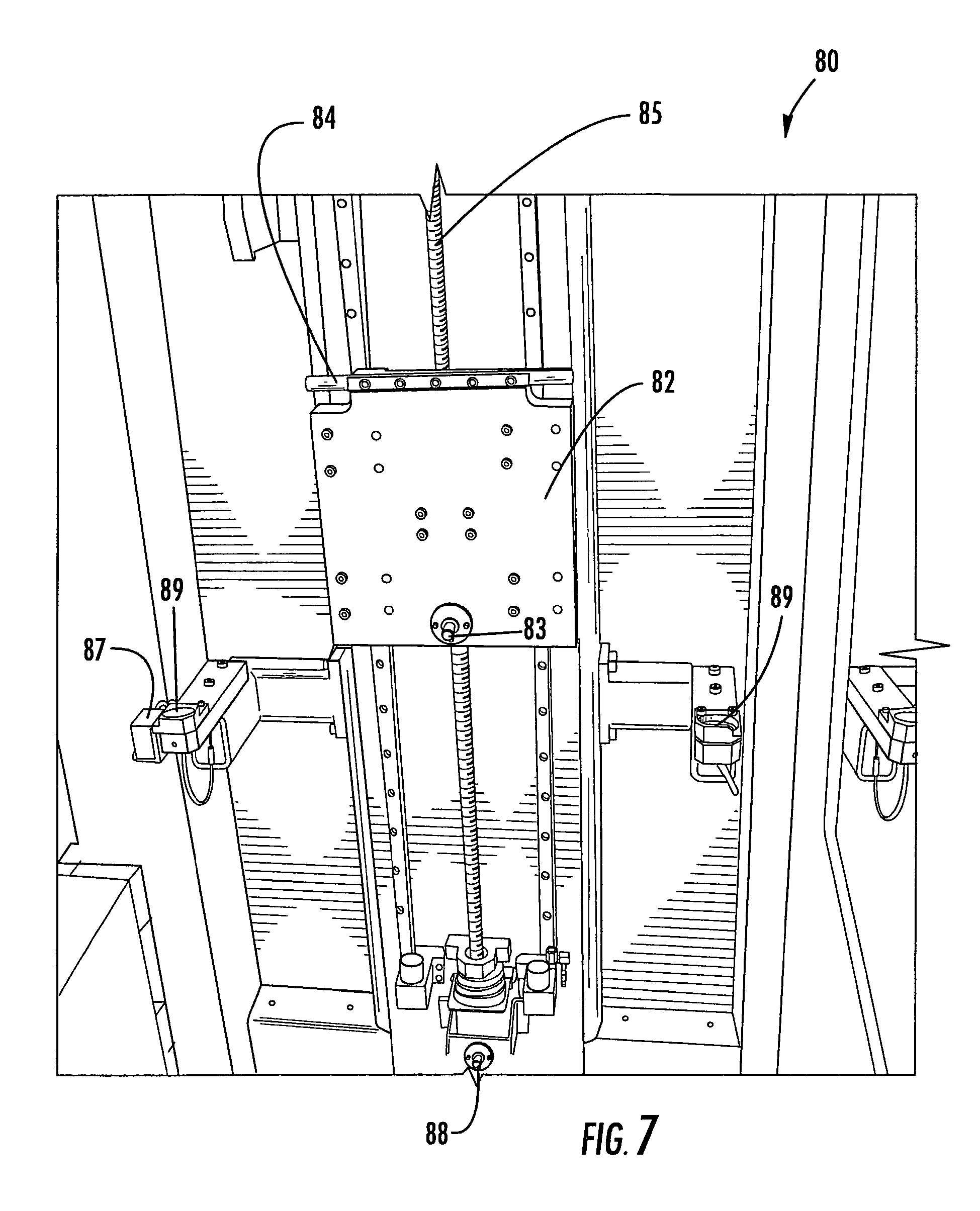 80

84

85

82

89

89

87

83

88

FIG. 7