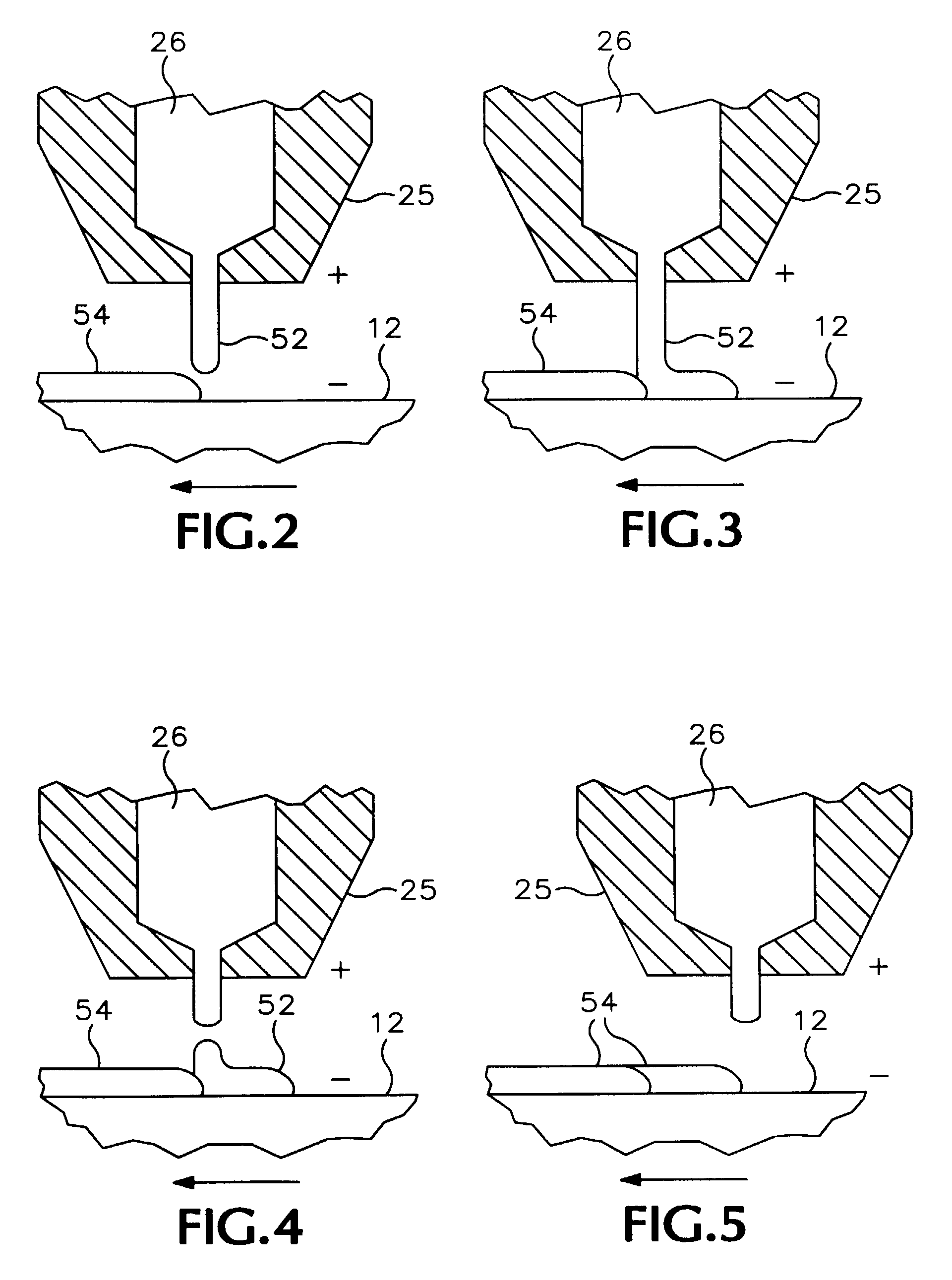 26

25

+

54

52

12

−

FIG.2

26

25

+

54

52

12

−

FIG.3

26

25

+

54

52

12

−

FIG.4

26

25

+

54

12

−

FIG.5