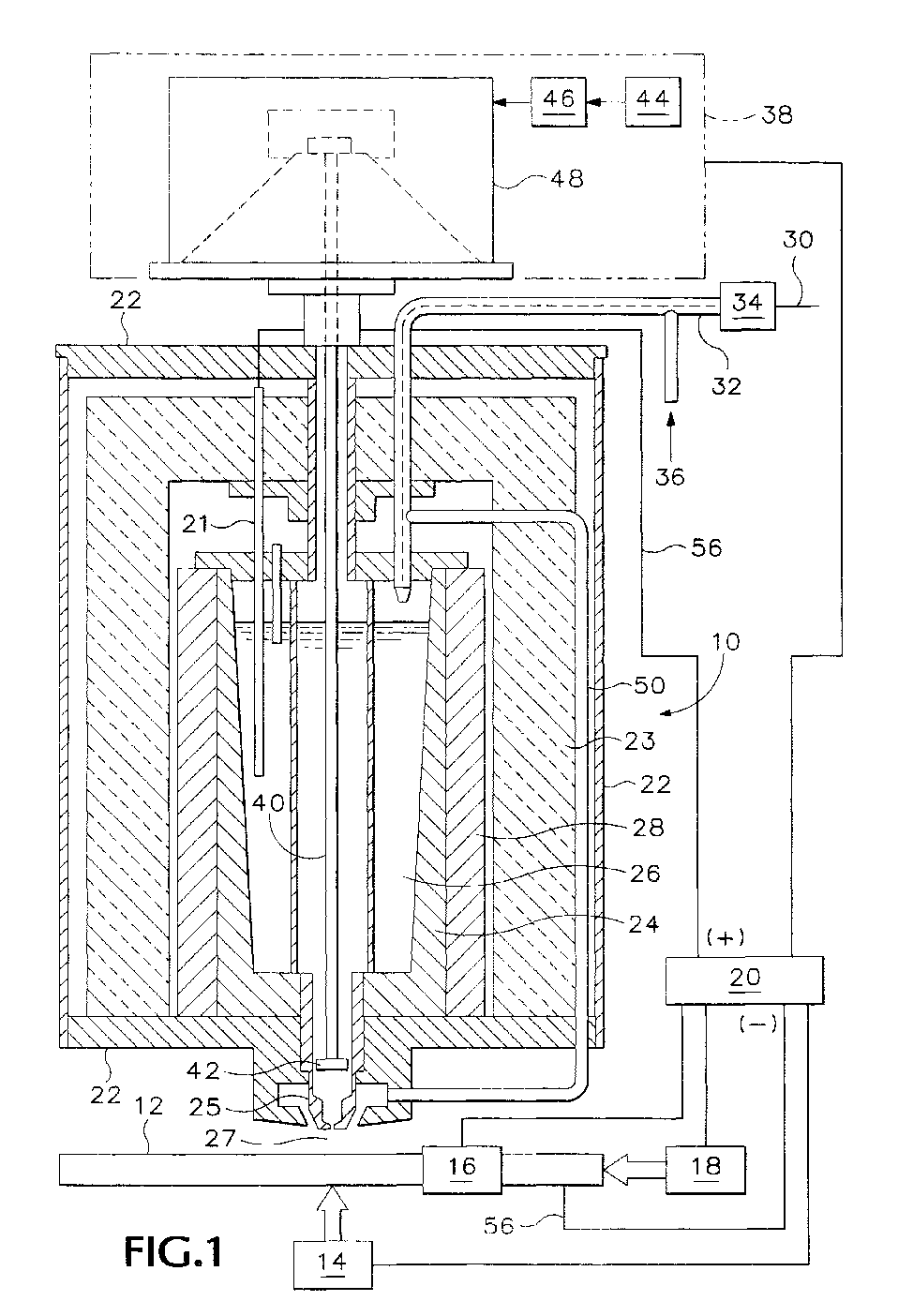 46
44
38
48
30
34
22
32
36
21
56
10
50
23
22
40
28
26
24
(+)
20
(−)
42
22
25
12
27
16
18
56
FIG.1
14