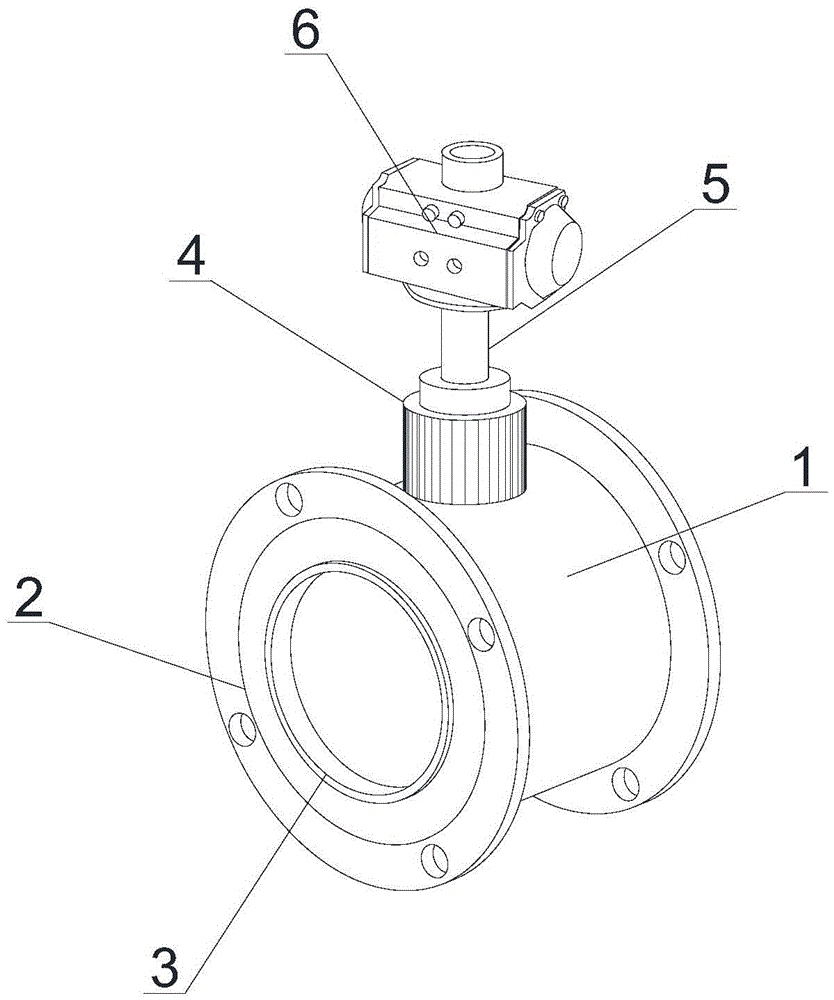 6
5
4
1
2
3