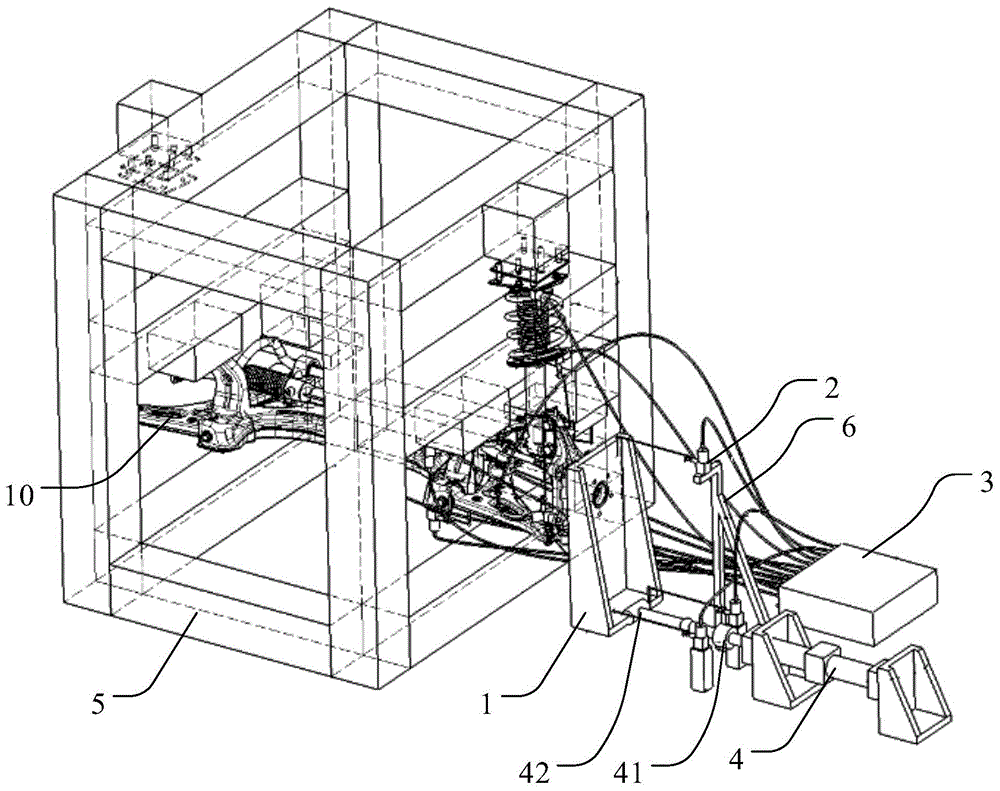 2
6
3
10
5
1
42
41
4