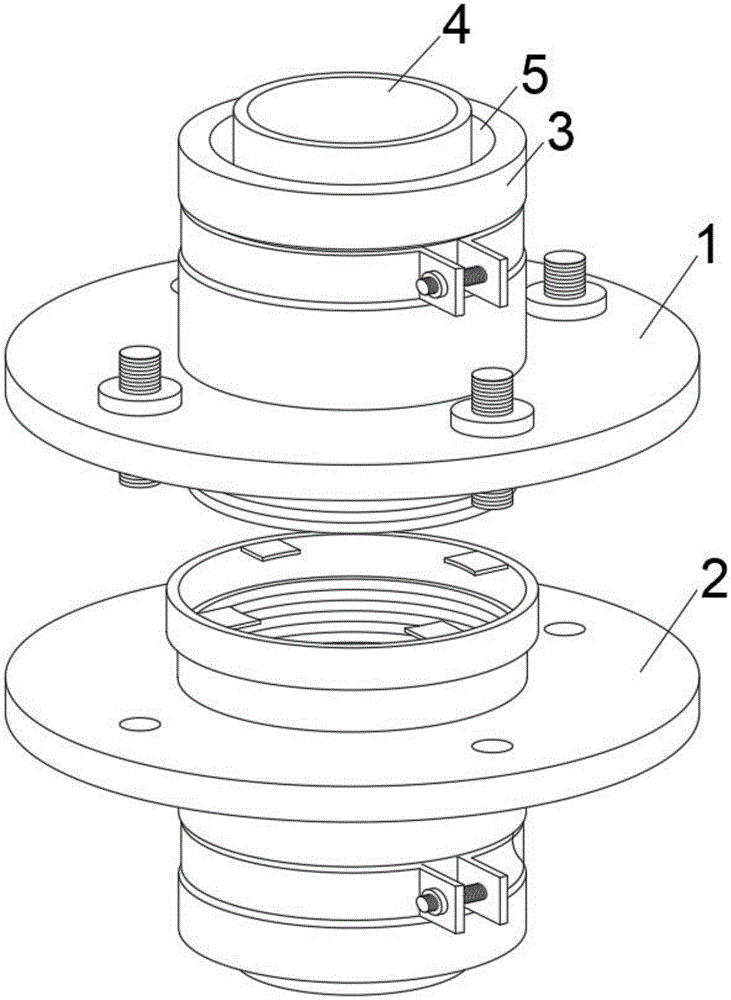 4
5
3
1
2