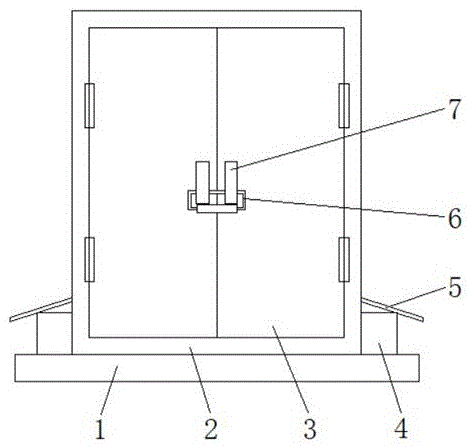 7
6
5
1
2
3
4