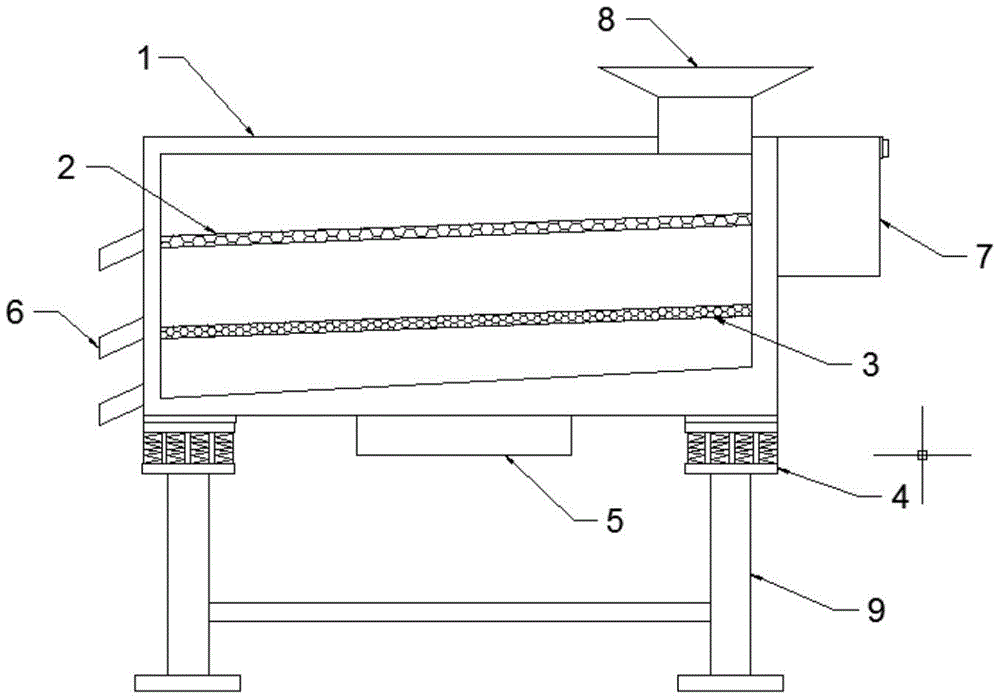 8
1
2
7
6
3
4
5
9