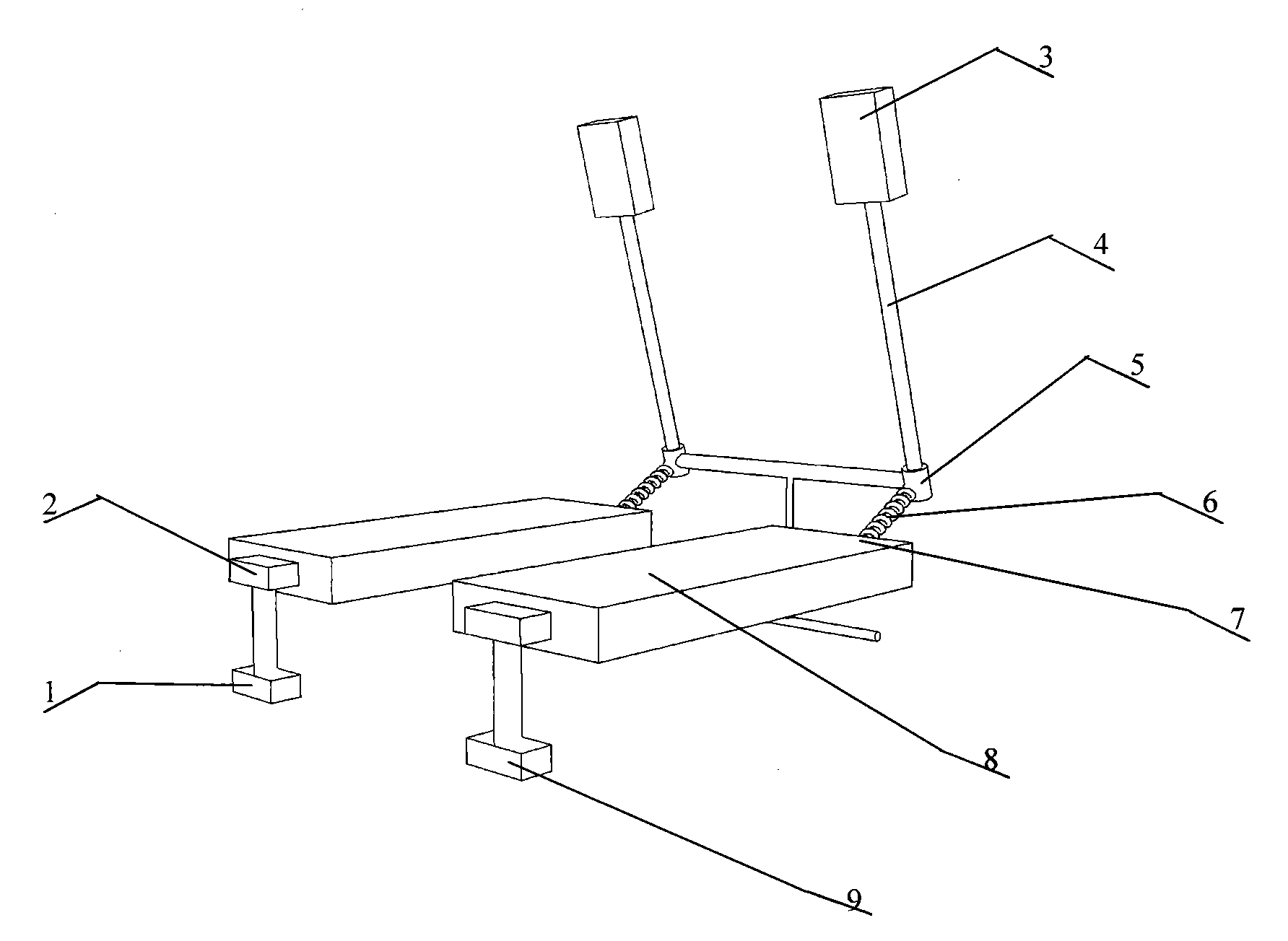 3
4
5
2
6
7
1
8
9