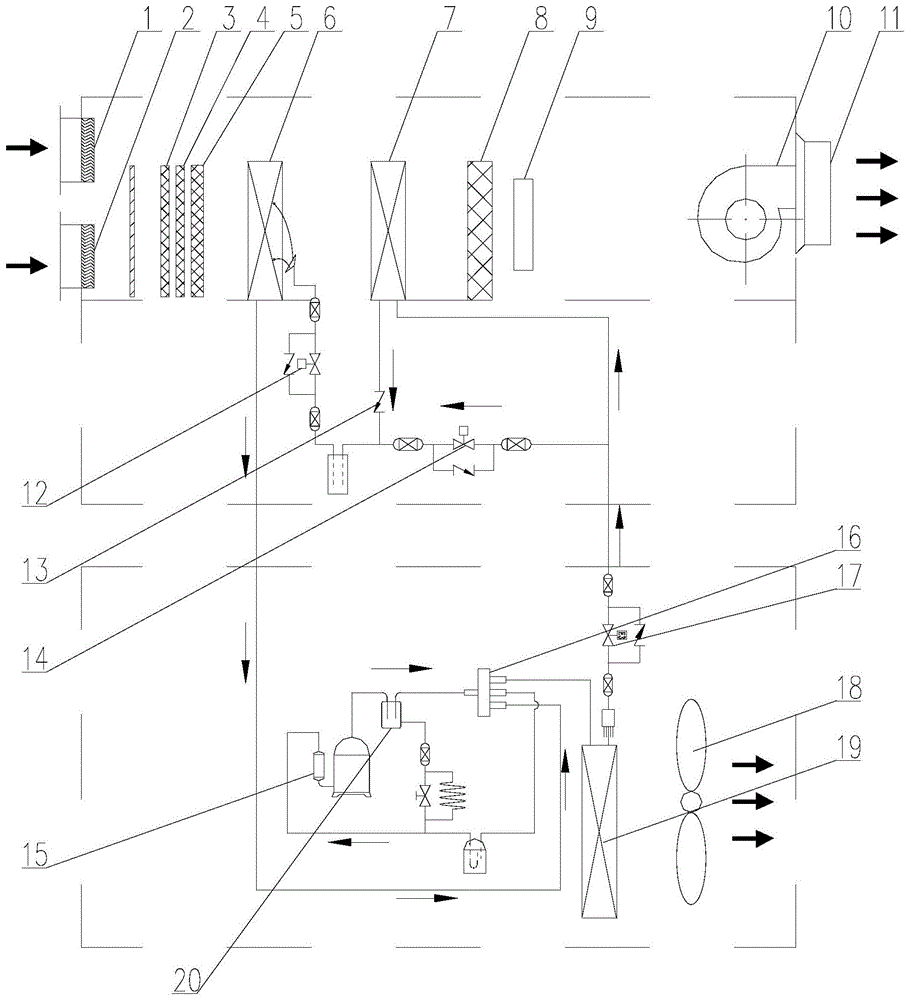 1 2 3 4 5 6 7 8 9 10 11

12

13

14

16

17

18

19

15

20