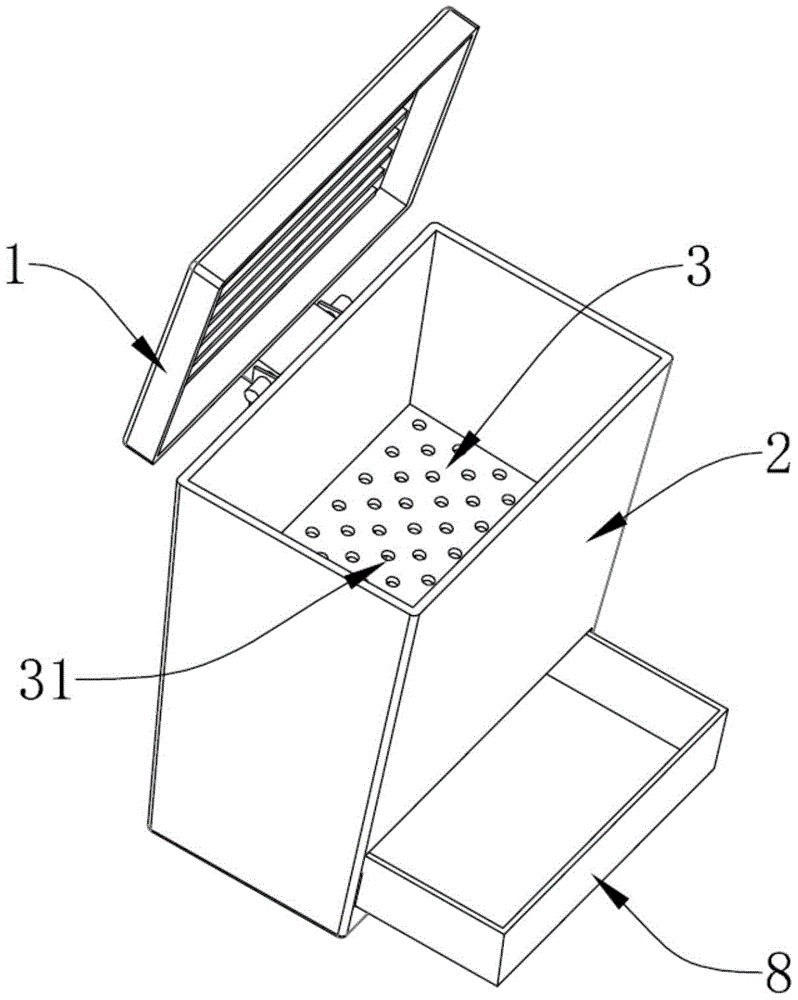 1
3
2
31
8