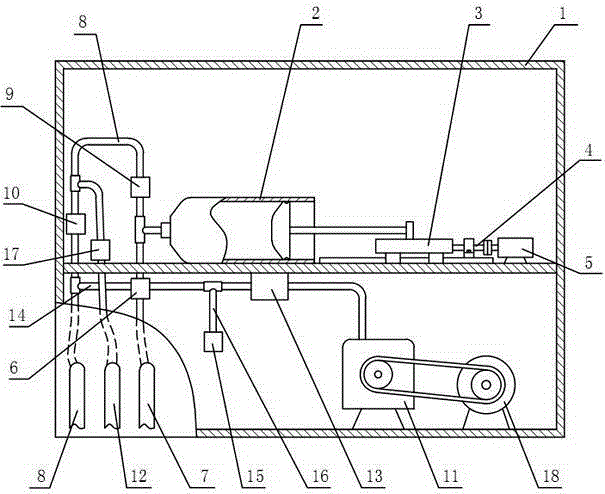 8
2
3
1
9
4
10
17
5
14
6
8
12
7
15
16
13
11
18