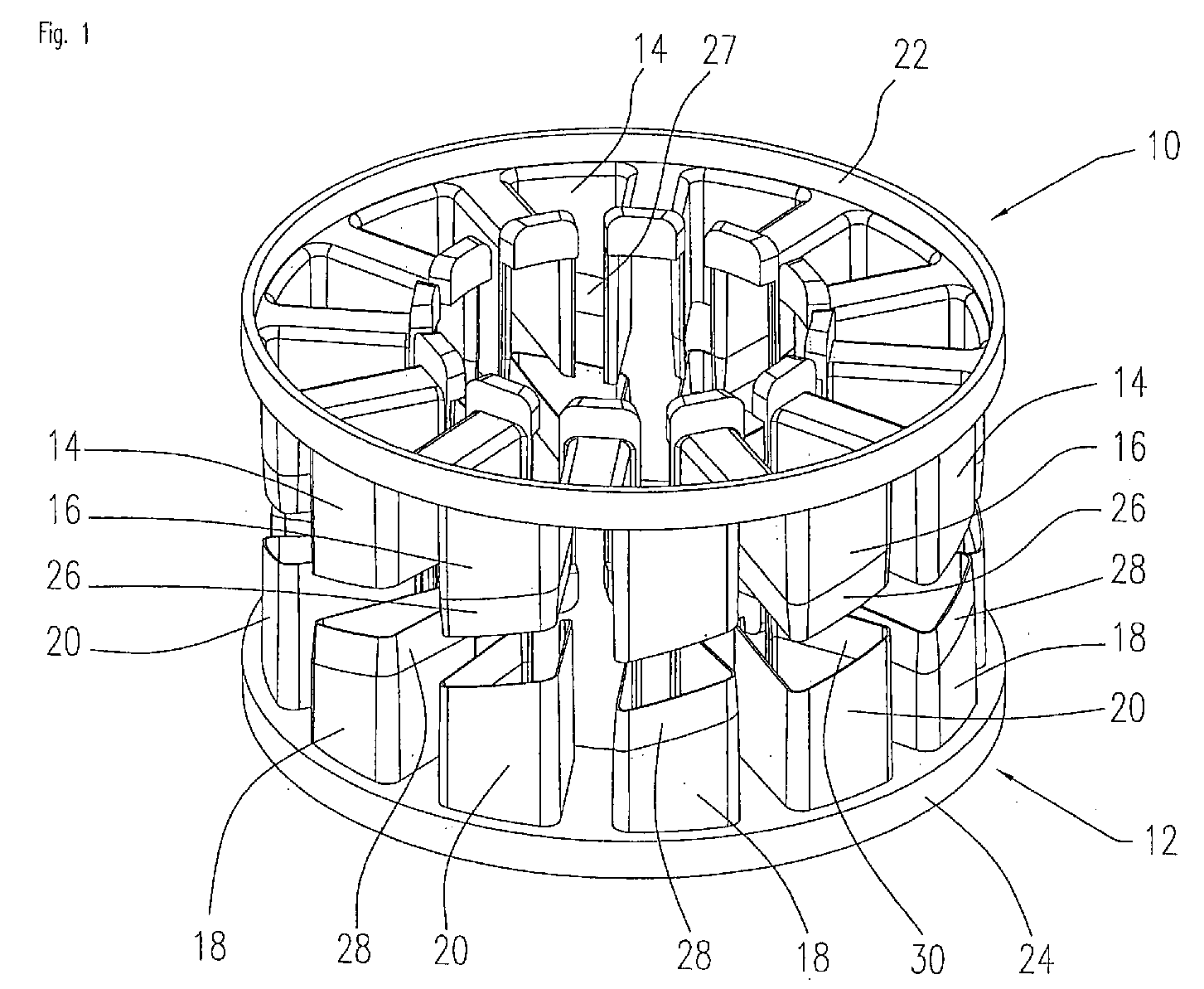 Fig. 1

14 27 22

10

14

16

26

28

18

20

12

14

16

26

20

18 28 20 28 18 30 24