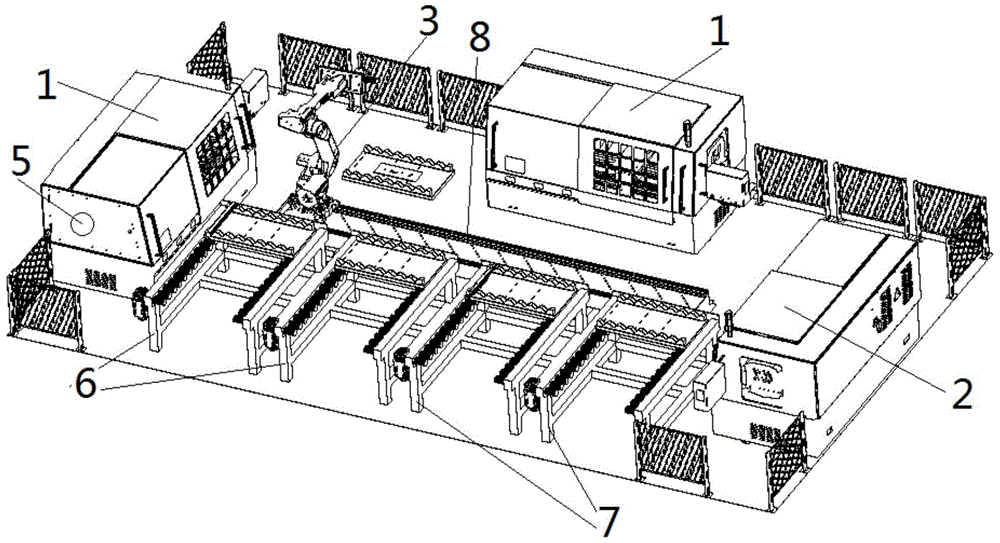 3
8
1
1
5
6
2
7