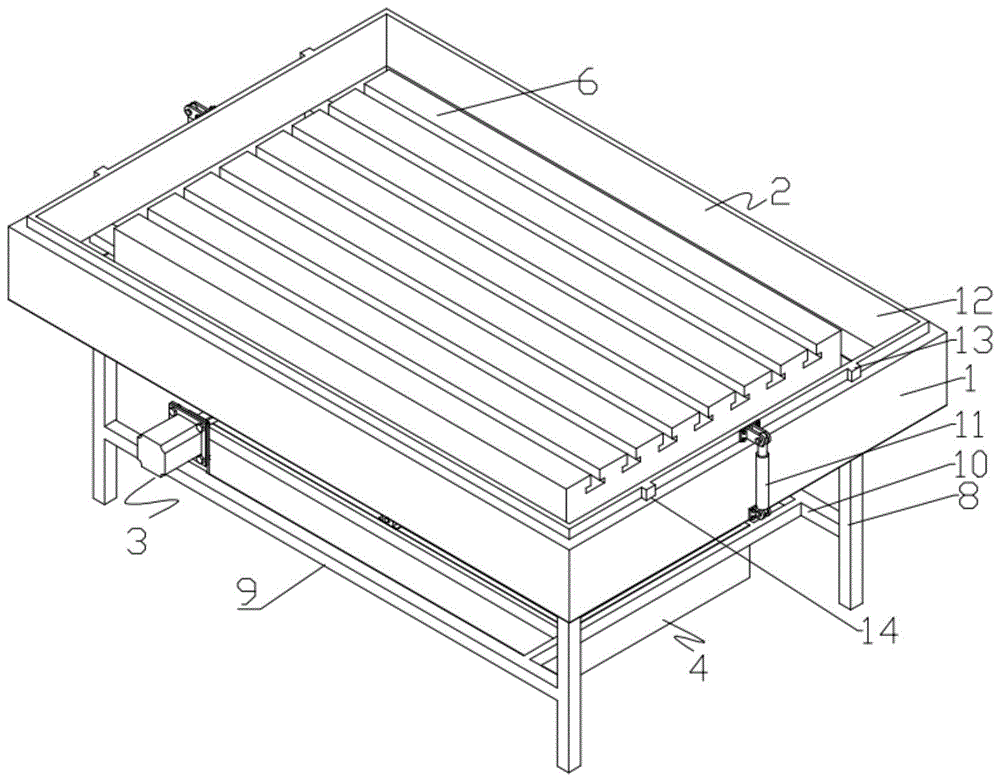 6
2
12
13
1
11
10
8
3
9
14
4