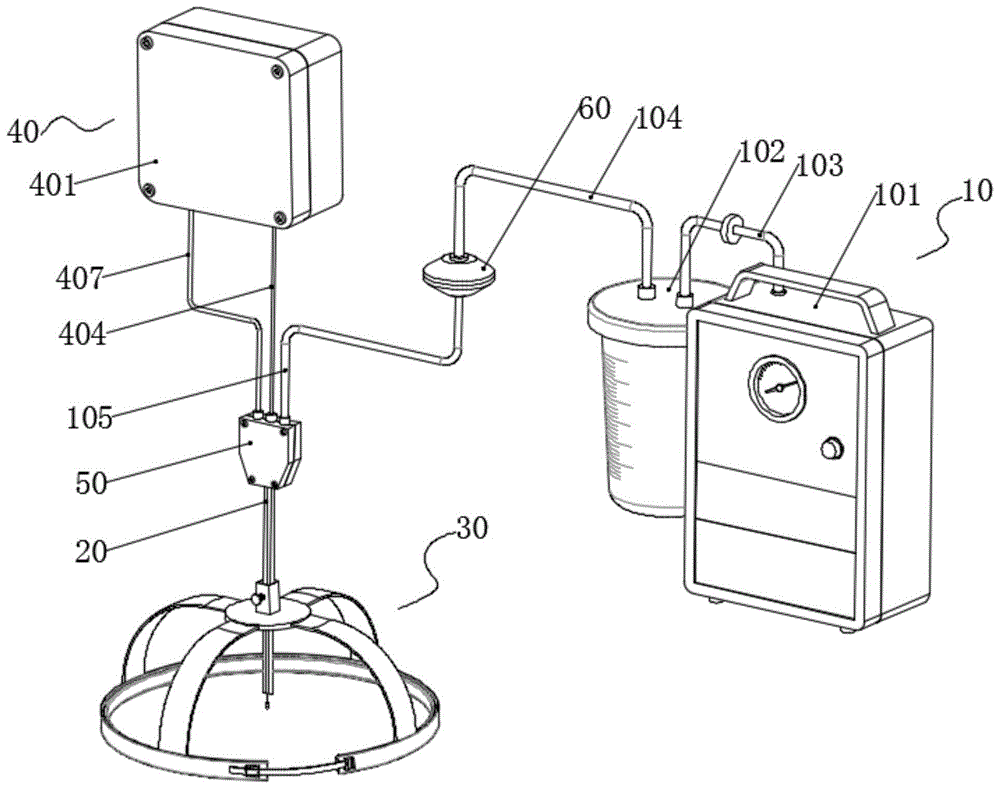 40
401
407
404
105
50
20
30
60
104
102
103
101
10