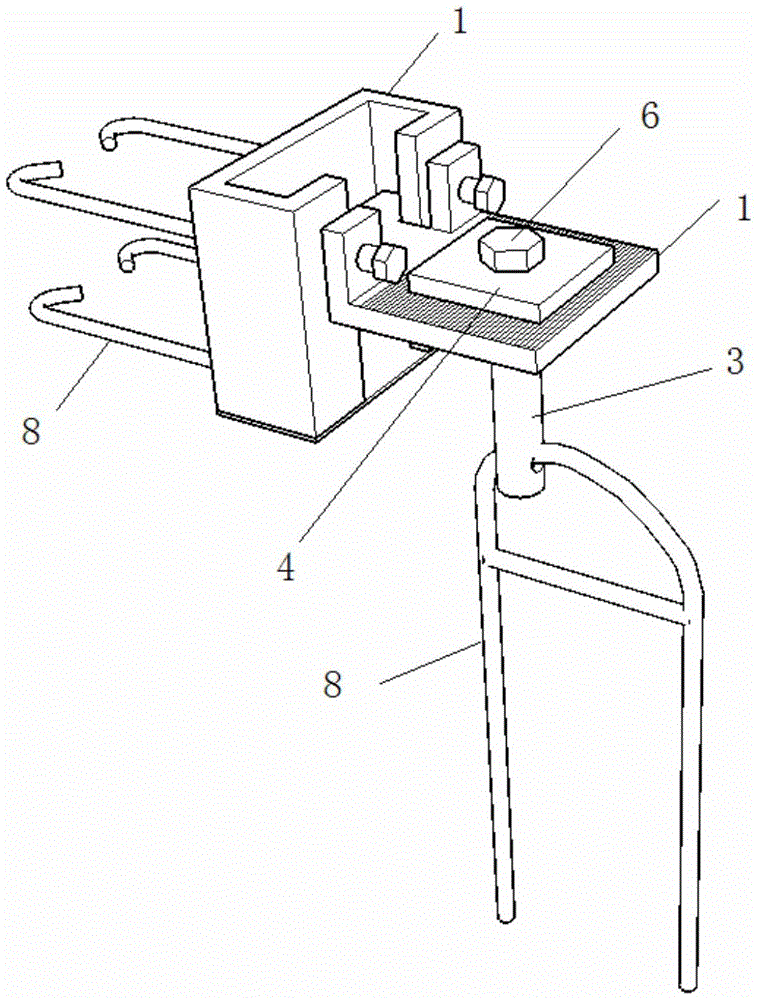 1
6
1
3
8
4
8