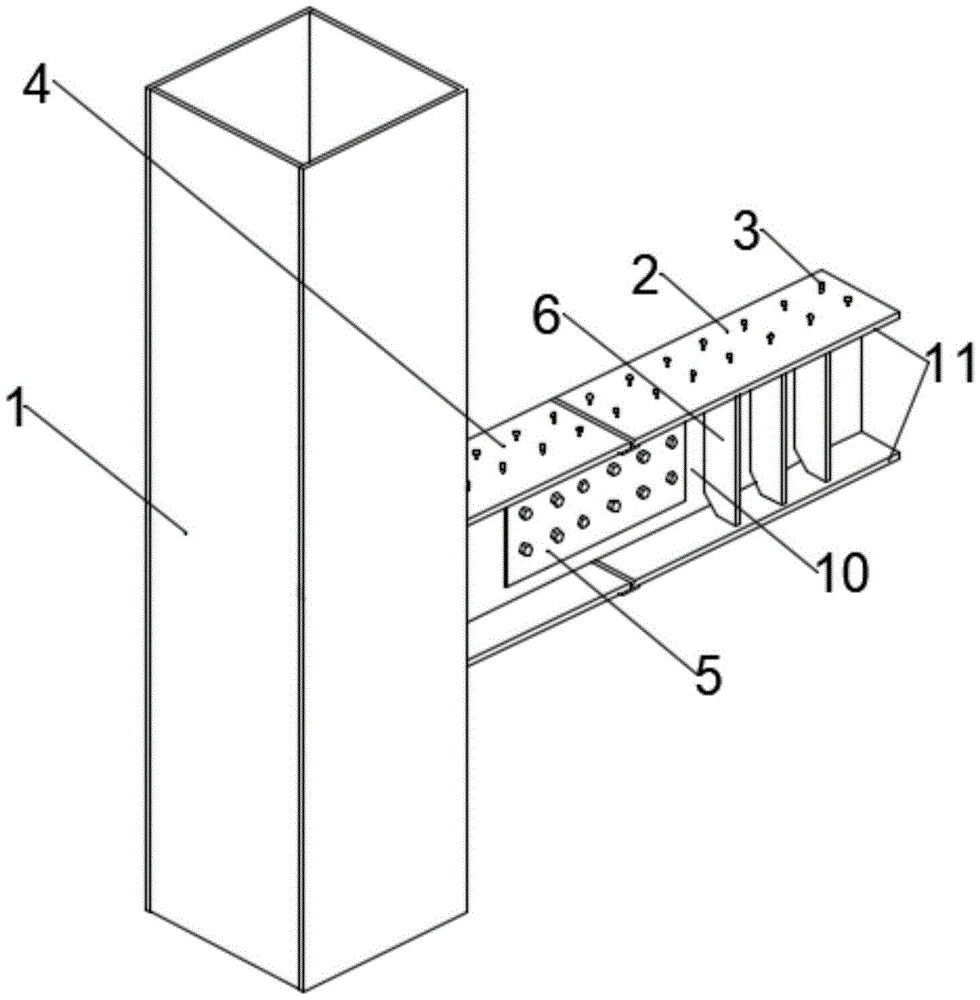 4
3
2
6
11
1
10
5