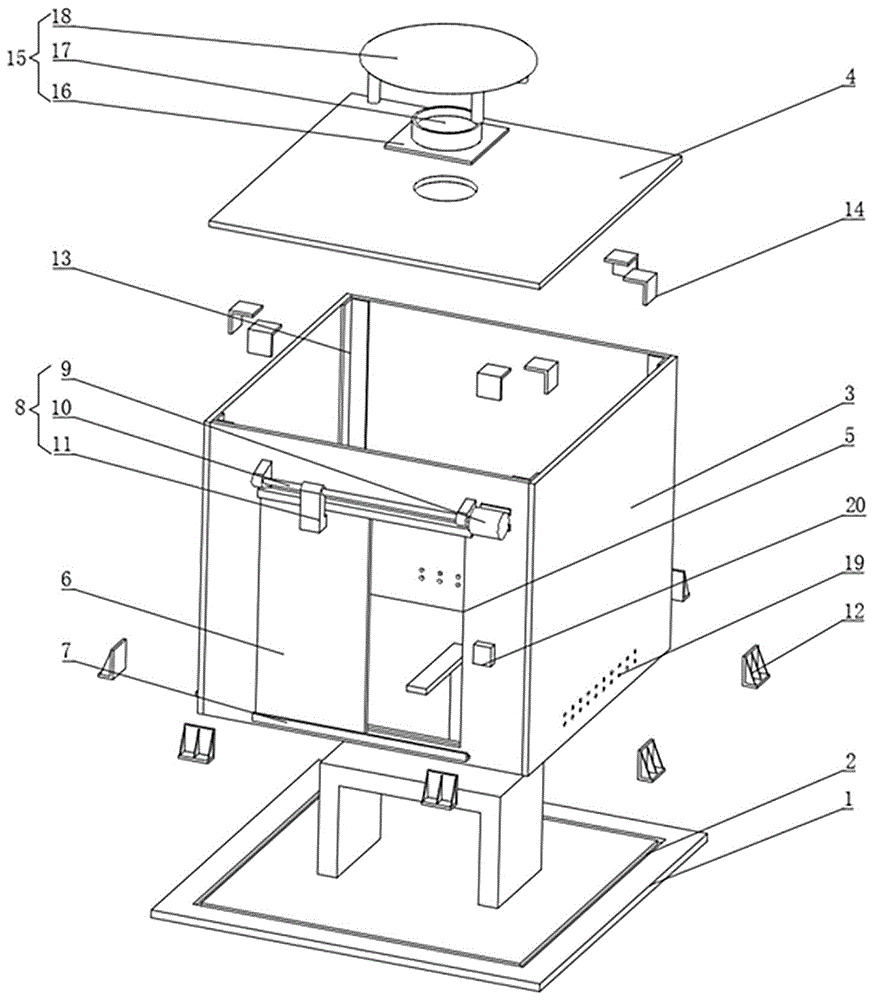 15
18
17
16
4
14
13
8
9
10
11
3
5
20
19
12
6
7
2
1