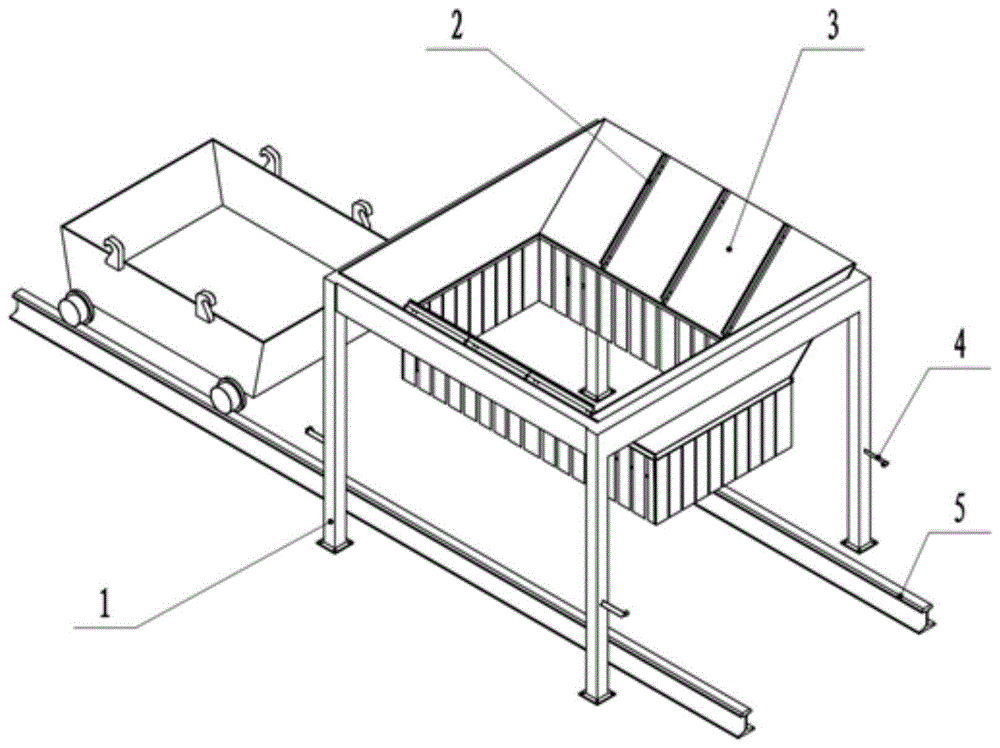 2
3
4
5
1