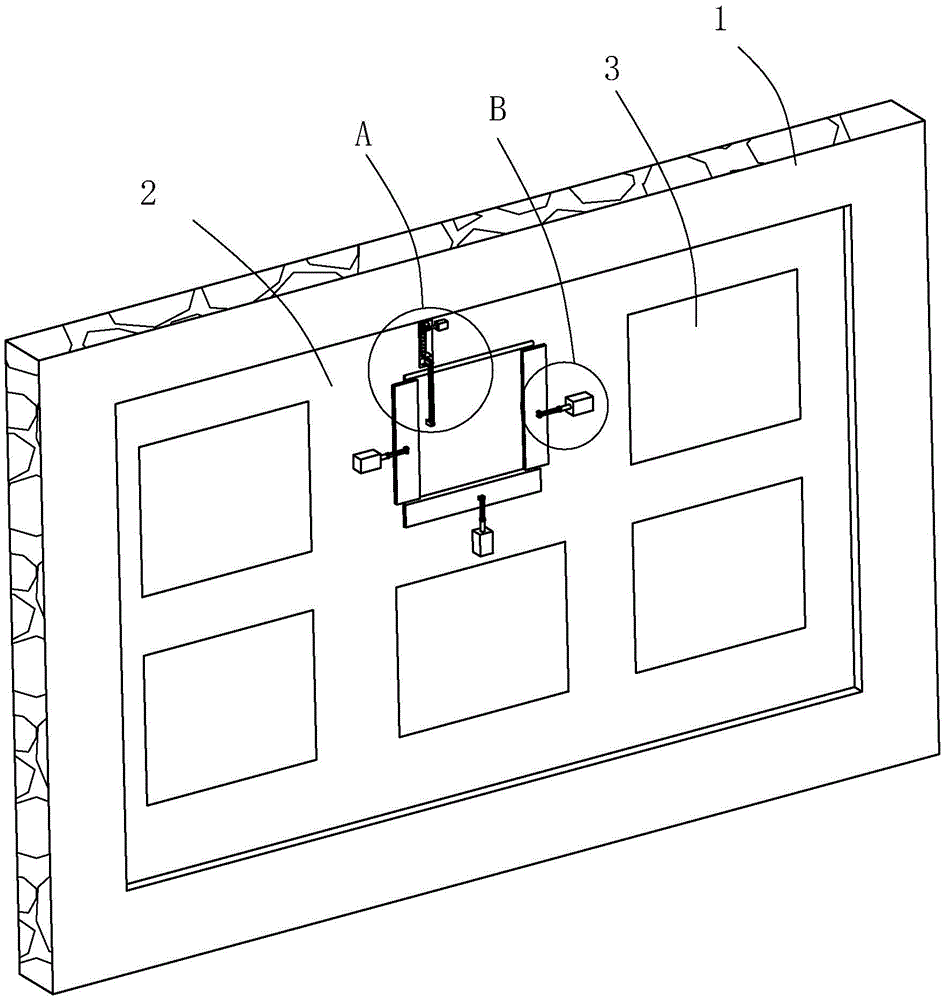 1
3
A
B
2