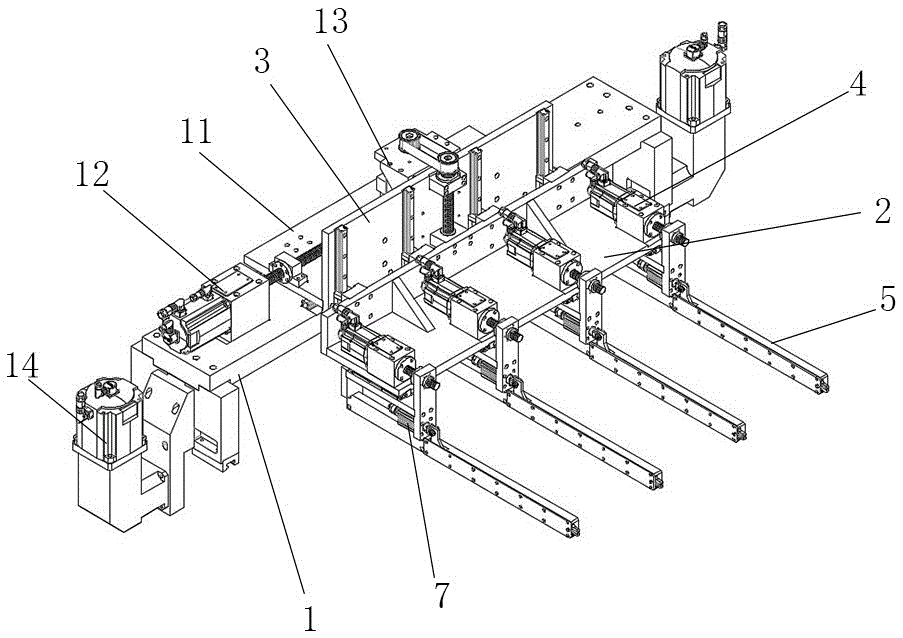 13
3
4
11
12
2
5
14
7
1