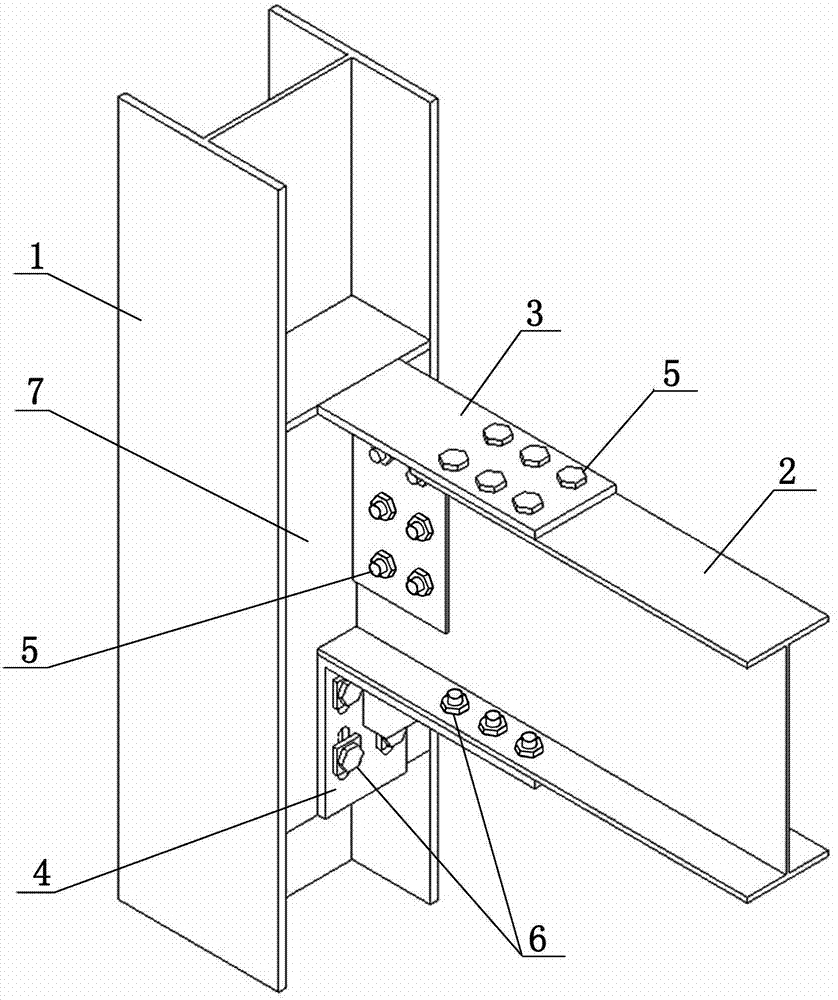 1
3
5
7
2
5
4
6