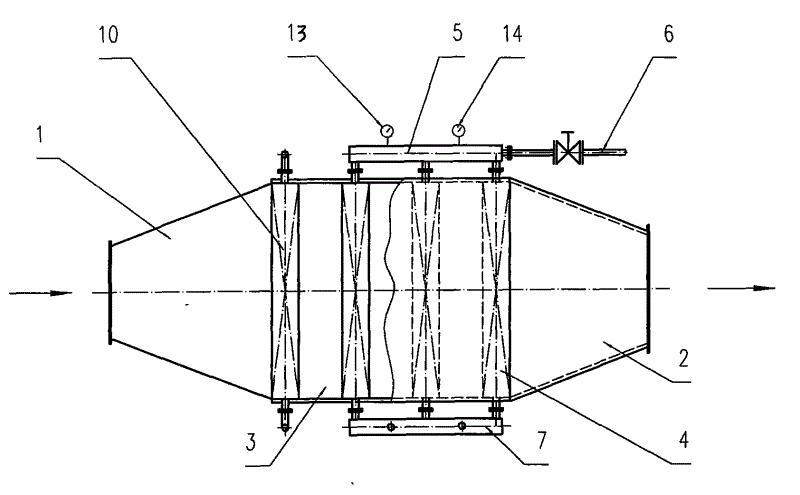 10
13
5
14
6
1
2
3
7
4