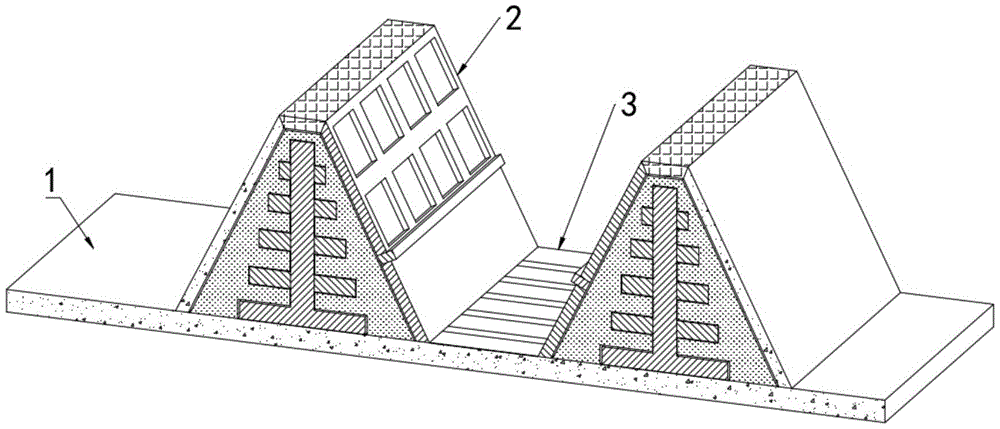 2
3
1