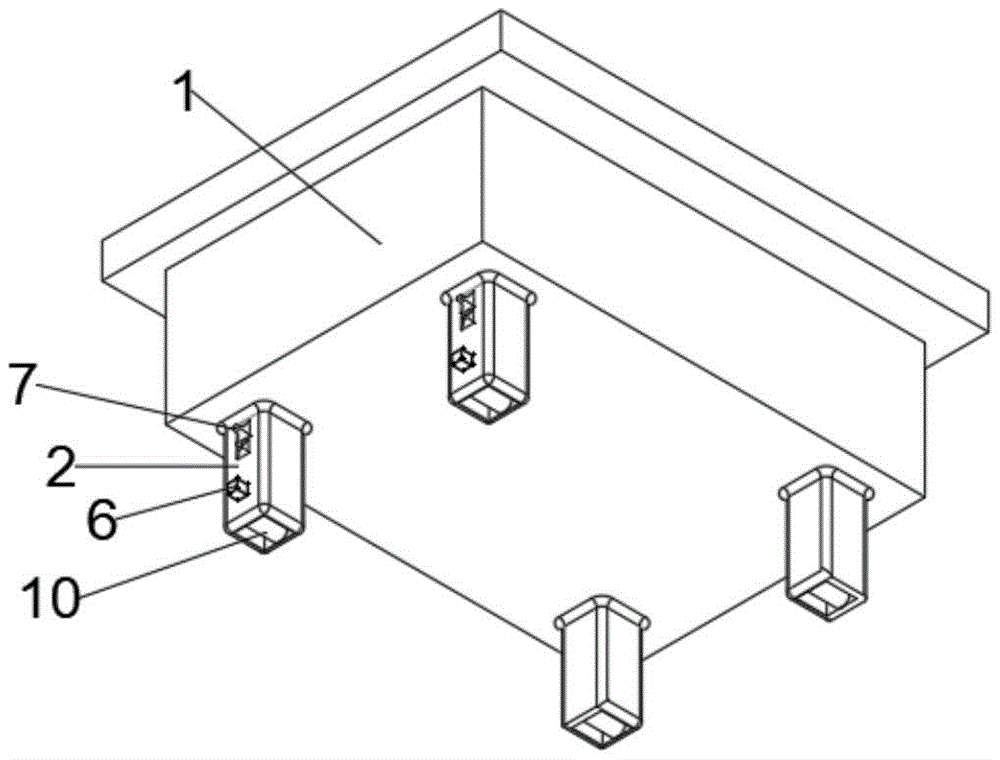 1
7
2
6
10