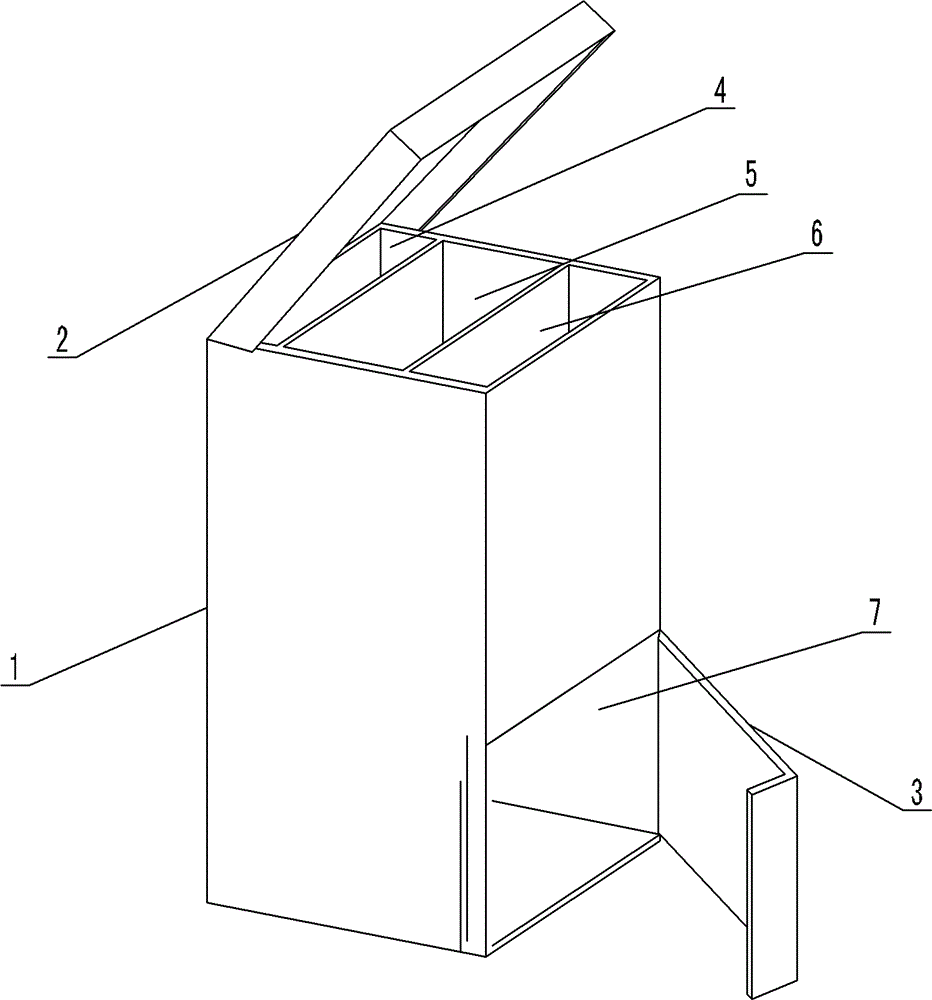 4
5
6
2
7
1
3