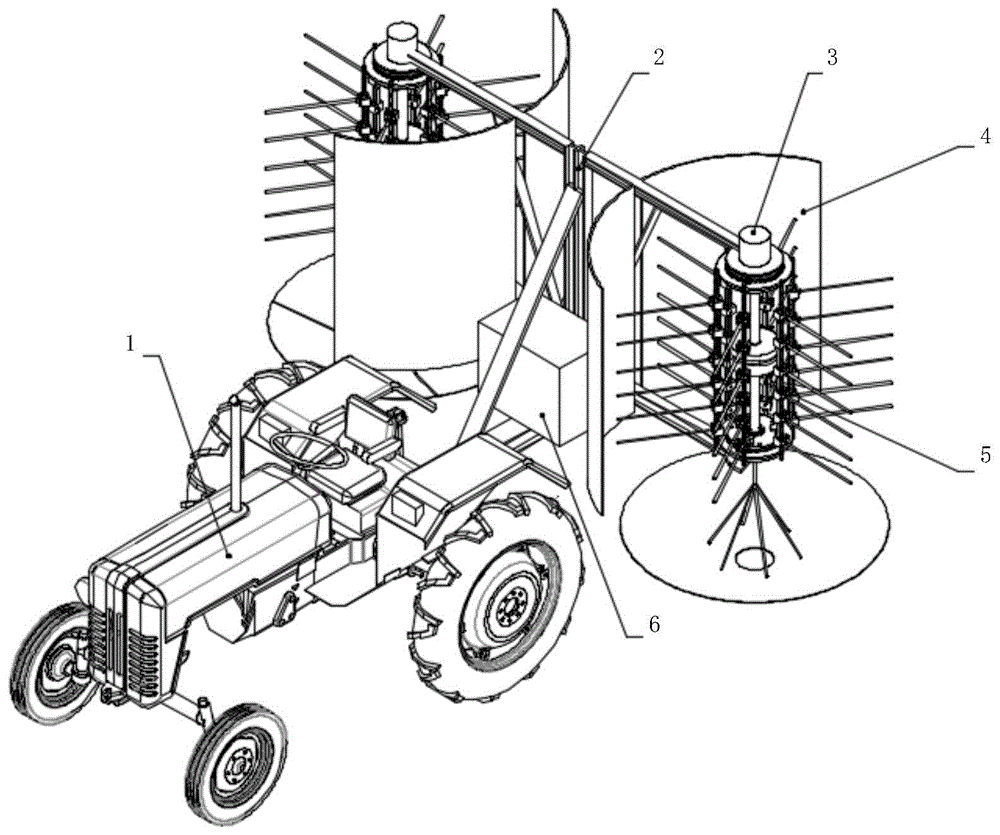 2
3
4
1
5
6