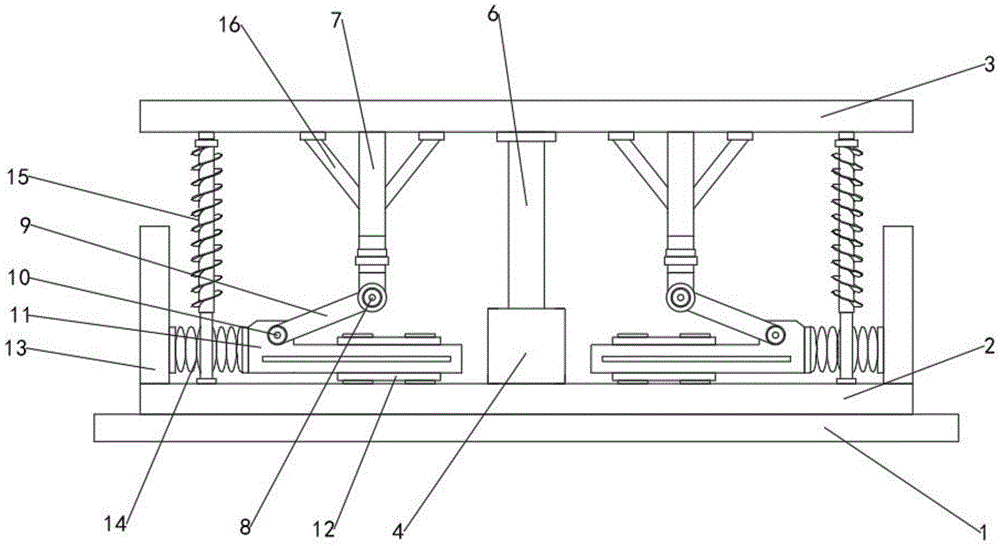 16
7
6
3
15
9
10
11
13
2
14
8
12
4
1