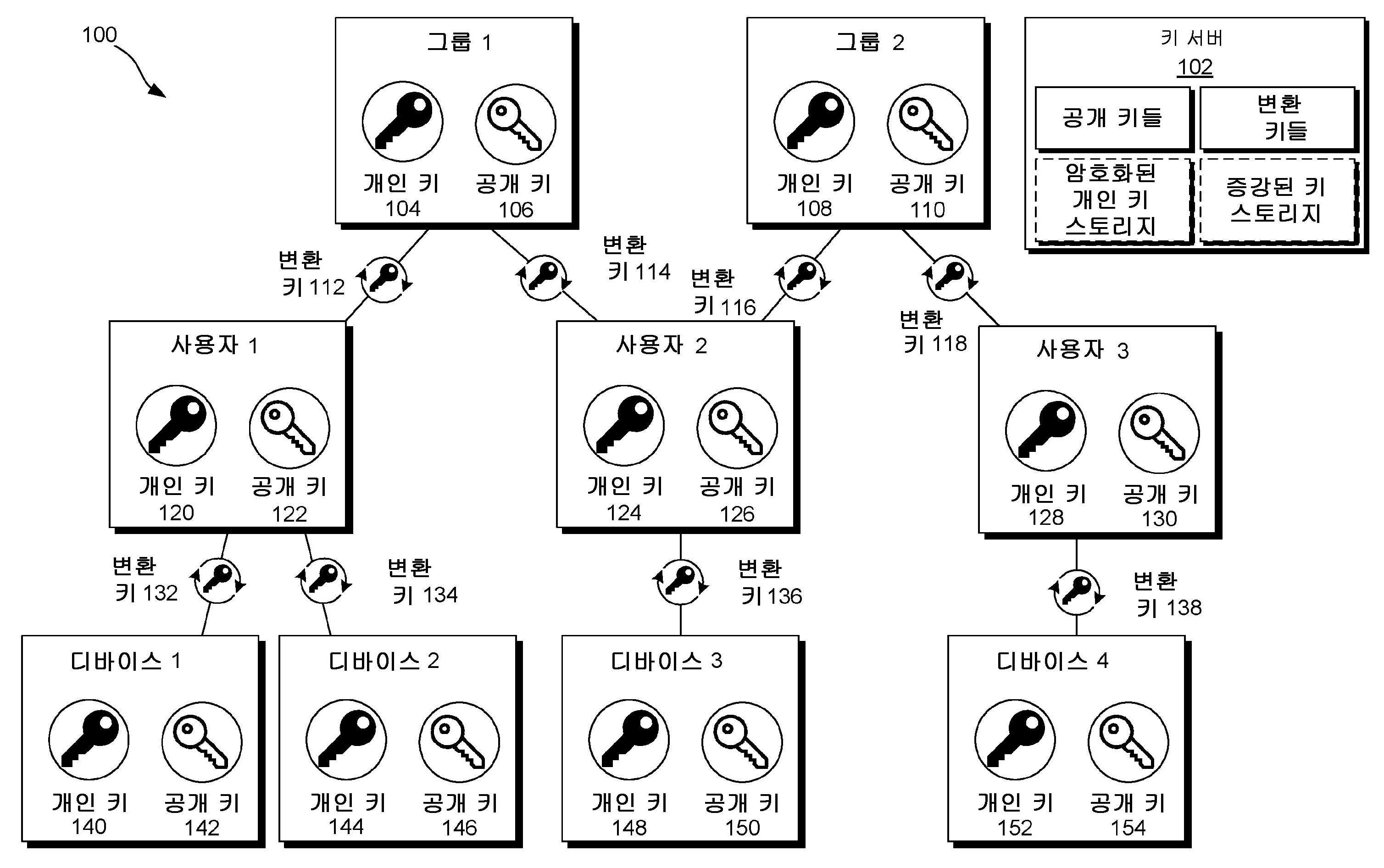 100

그룹 1

개인 키
104

공개 키
106

그룹 2

개인 키
108

공개 키
110

키 서버
102

공개 키들

변환
키들

암호화된
개인 키
스토리지

증강된 키
스토리지

변환
키 112

변환
키 114

변환
키 116

변환
키 118

사용자 1

개인 키
120

공개 키
122

사용자 2

개인 키
124

공개 키
126

사용자 3

개인 키
128

공개 키
130

변환
키 132

변환
키 134

변환
키 136

변환
키 138

디바이스 1

개인 키
140

공개 키
142

디바이스 2

개인 키
144

공개 키
146

디바이스 3

개인 키
148

공개 키
150

디바이스 4

개인 키
152

공개 키
154