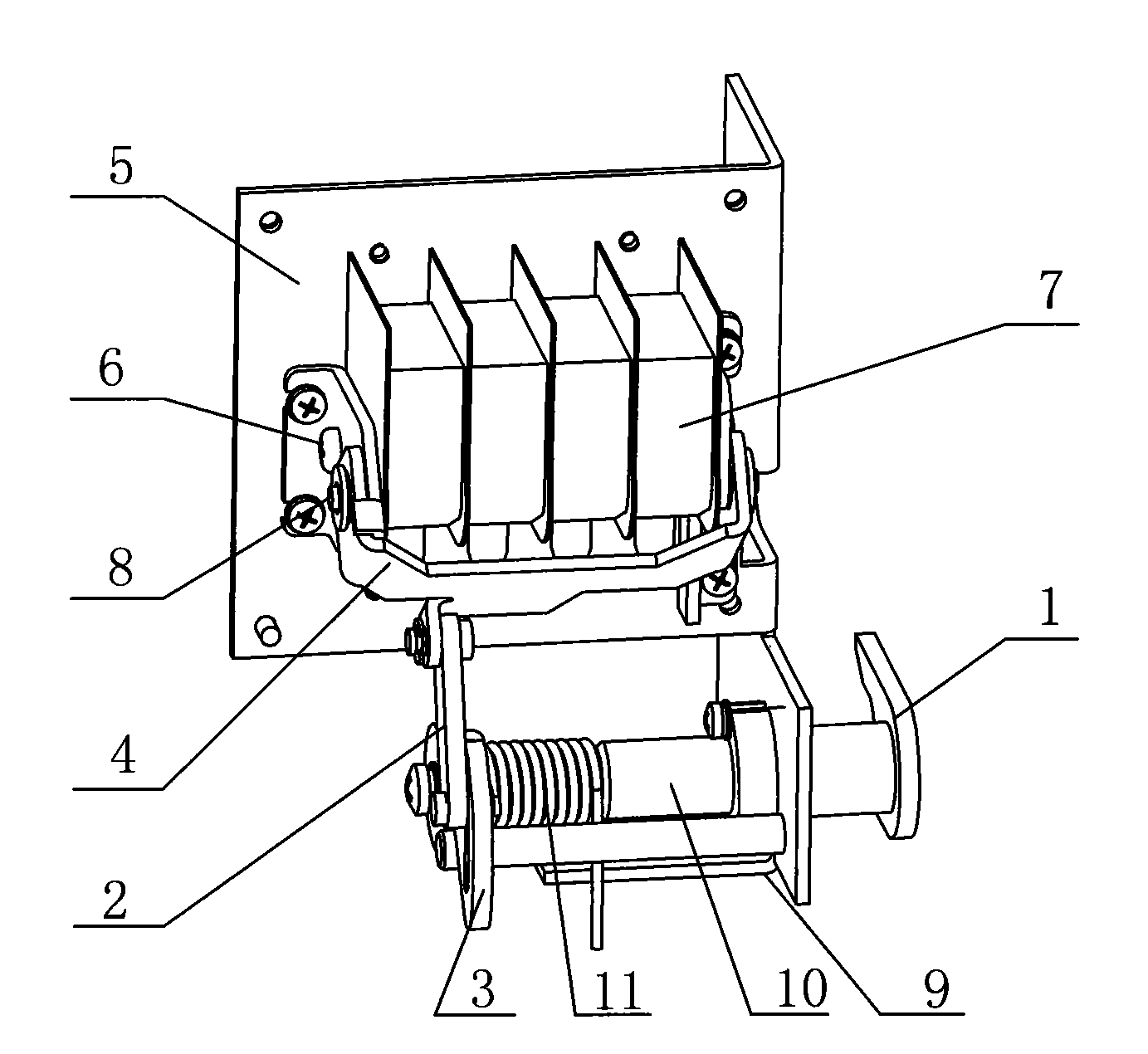 5
7
6
8
1
4
2
3
11
10
9