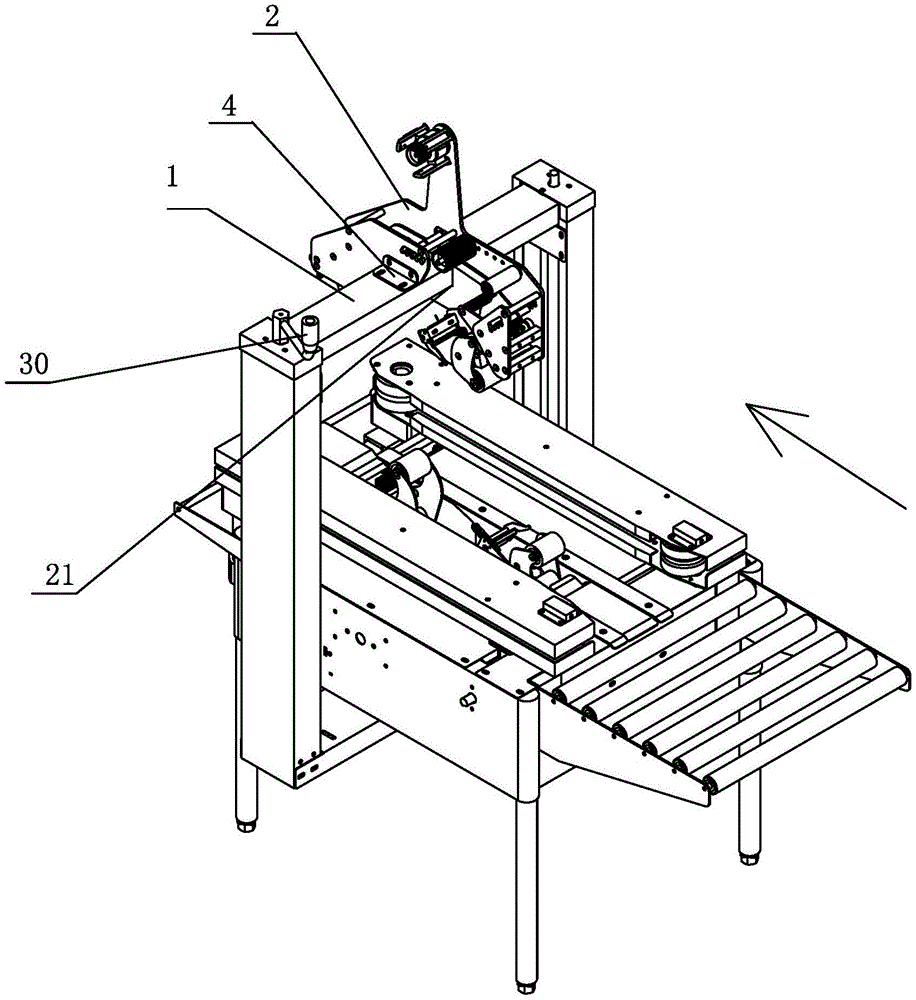 2
4
1
30
21