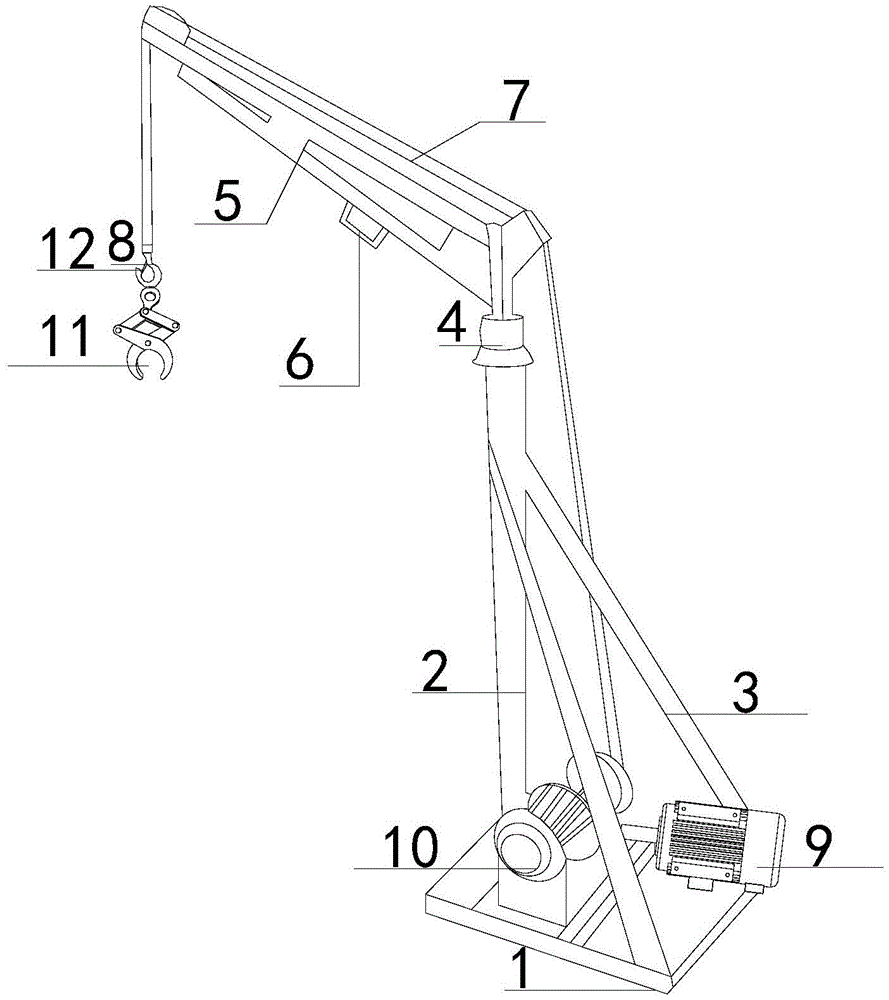 7
5
12
8
6
4
11
2
3
10
9
1