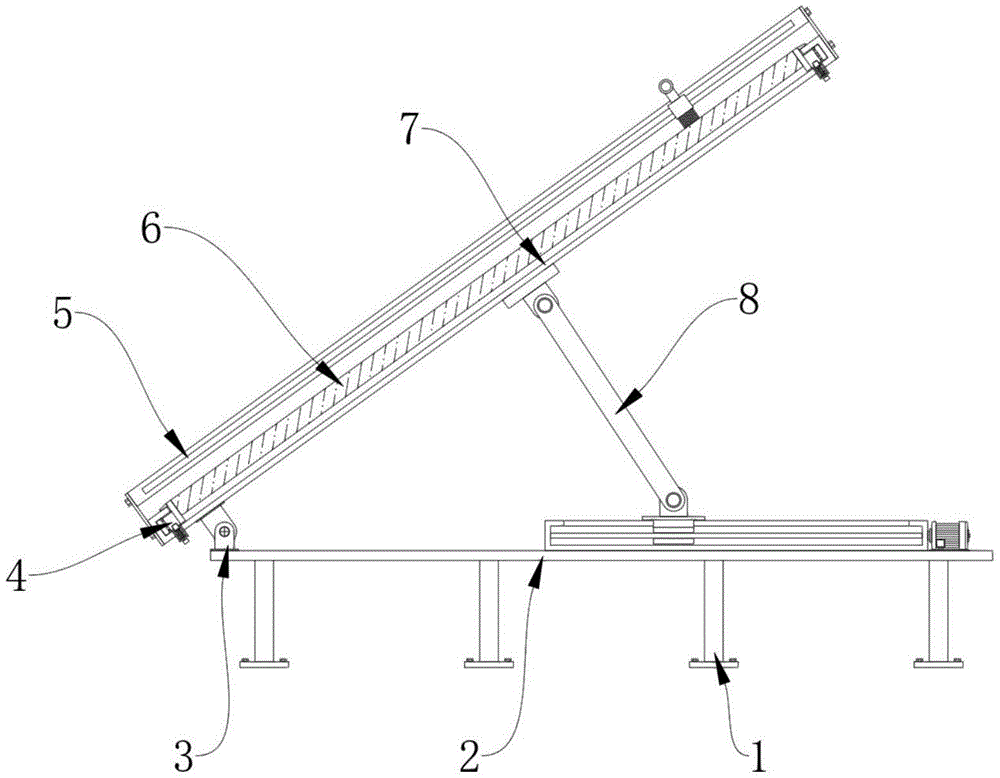 7
6
5
8
4
3
2
1