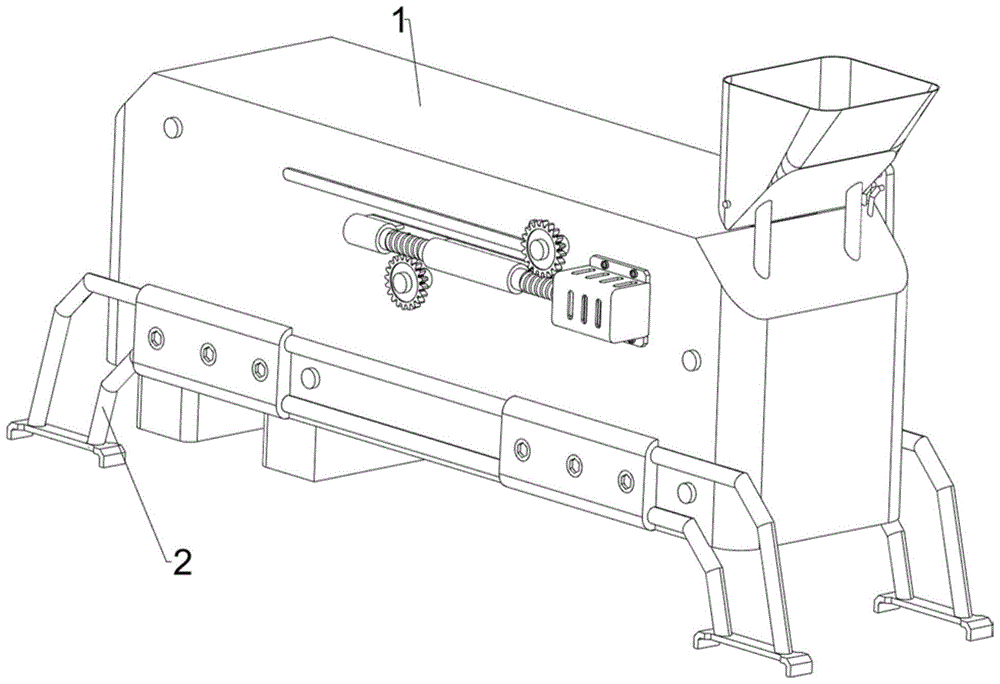 1
2