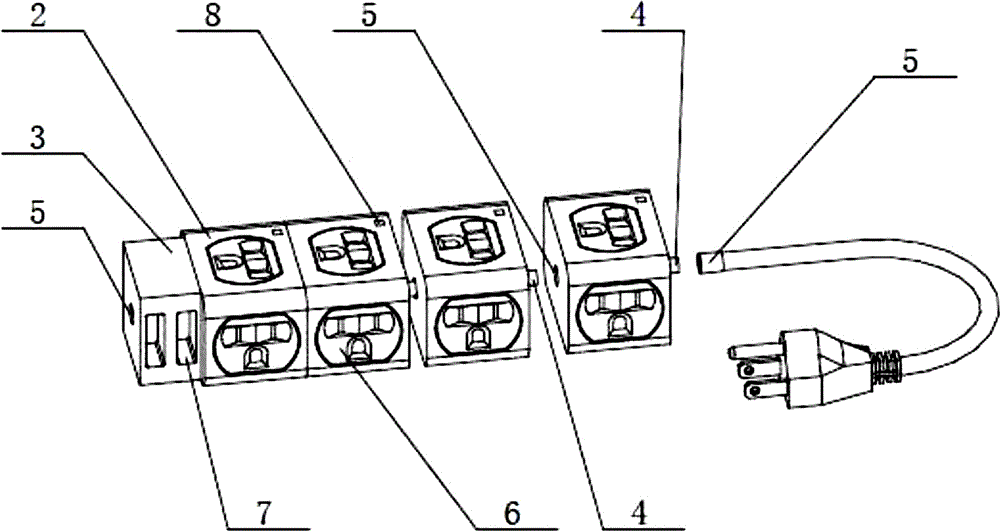 2
8
5
4
5
3
5
7
6
4