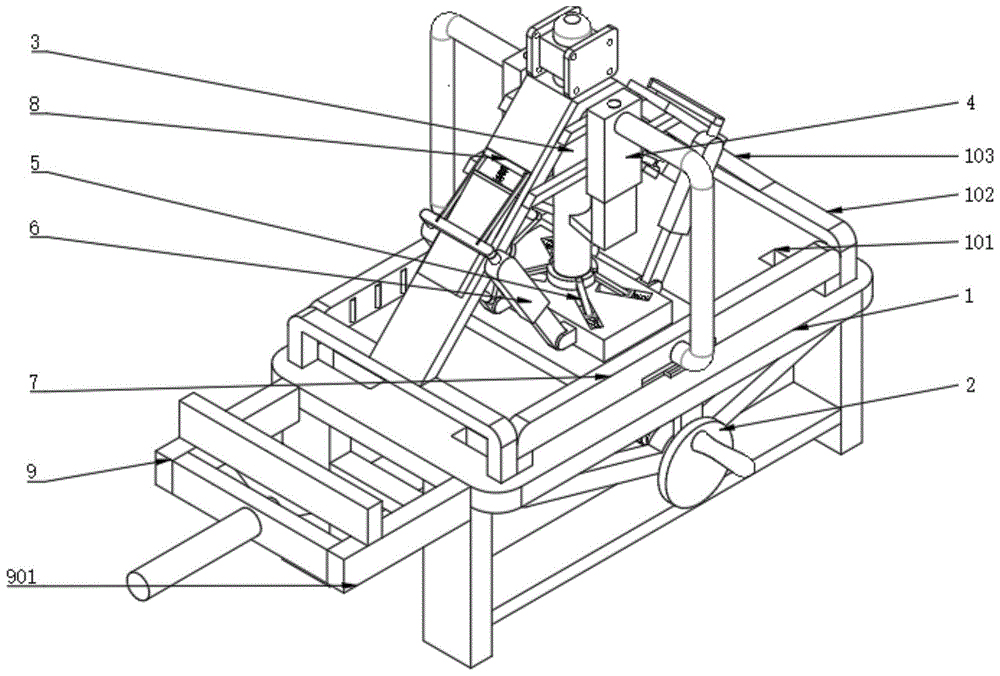 3
8
5
6
7
9
901
4
103
102
101
1
2